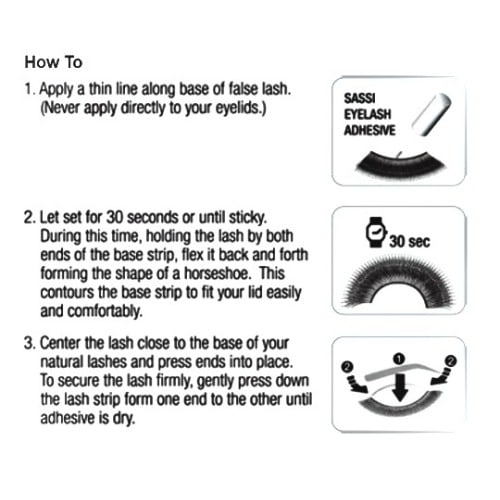 How To

1. Apply a thin line along base of false lash. (Never apply directly to your eyelids.)

SASSI EYELASH ADHESIVE

2. Let set for 30 seconds or until sticky. During this time, holding the lash by both ends of the base strip, flex it back and forth forming the shape of a horseshoe. This contours the base strip to fit your lid easily and comfortably.

30 sec

3. Center the lash close to the base of your natural lashes and press ends into place. To secure the lash firmly, gently press down the lash strip form one end to the other until adhesive is dry.

2
1
2