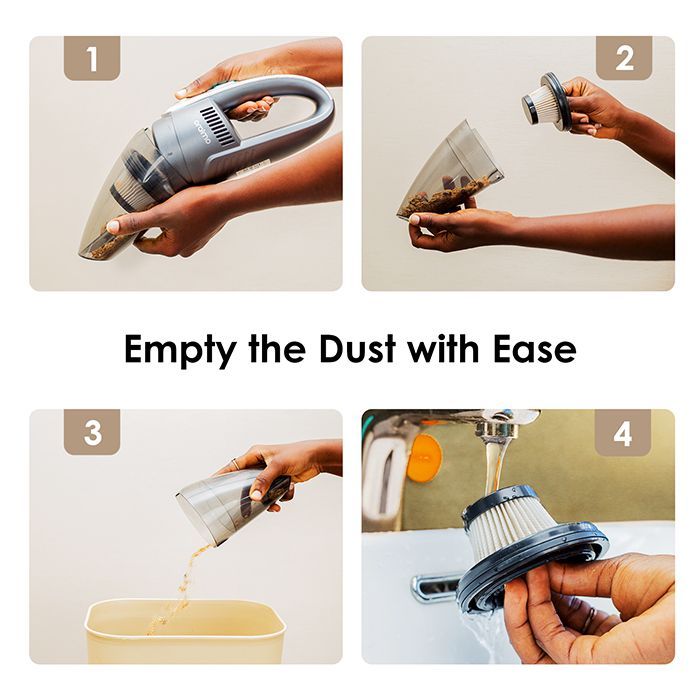 1

oraimo

2

Empty the Dust with Ease

3

4