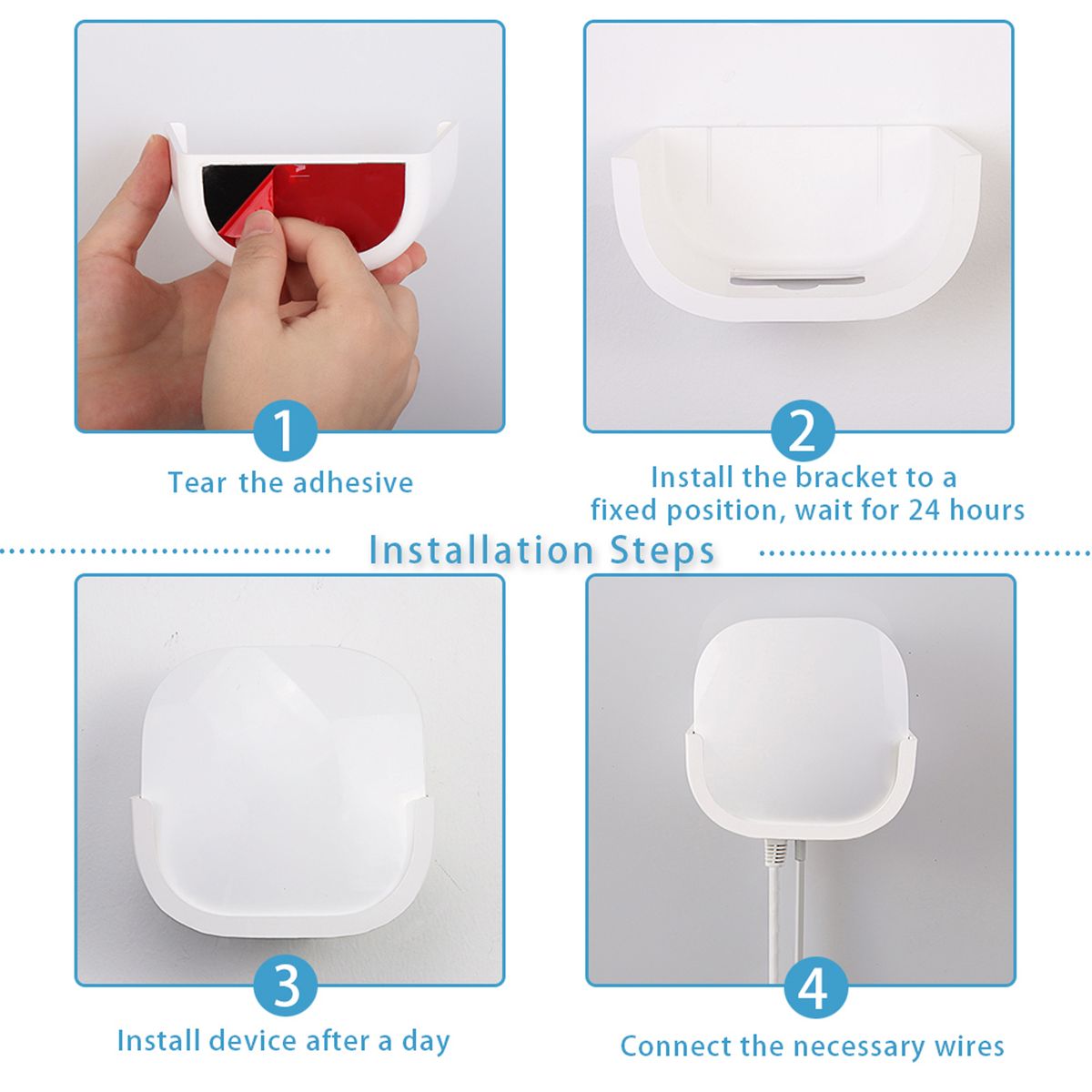 1
Tear the adhesive

2
Install the bracket to a fixed position, wait for 24 hours

Installation Steps

3
Install device after a day

4
Connect the necessary wires