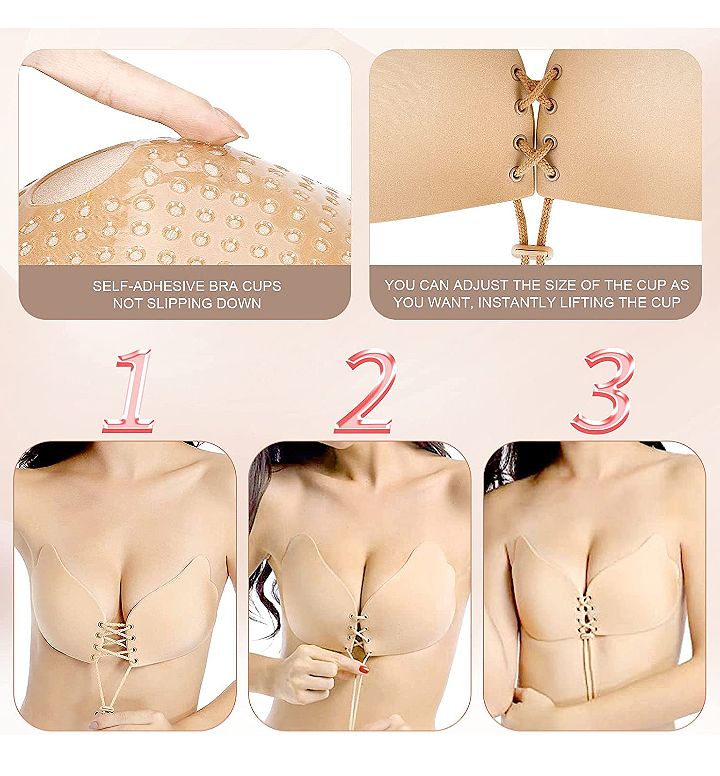 SELF-ADHESIVE BRA CUPS NOT SLIPPING DOWN

YOU CAN ADJUST THE SIZE OF THE CUP AS YOU WANT, INSTANTLY LIFTING THE CUP

1

2

3