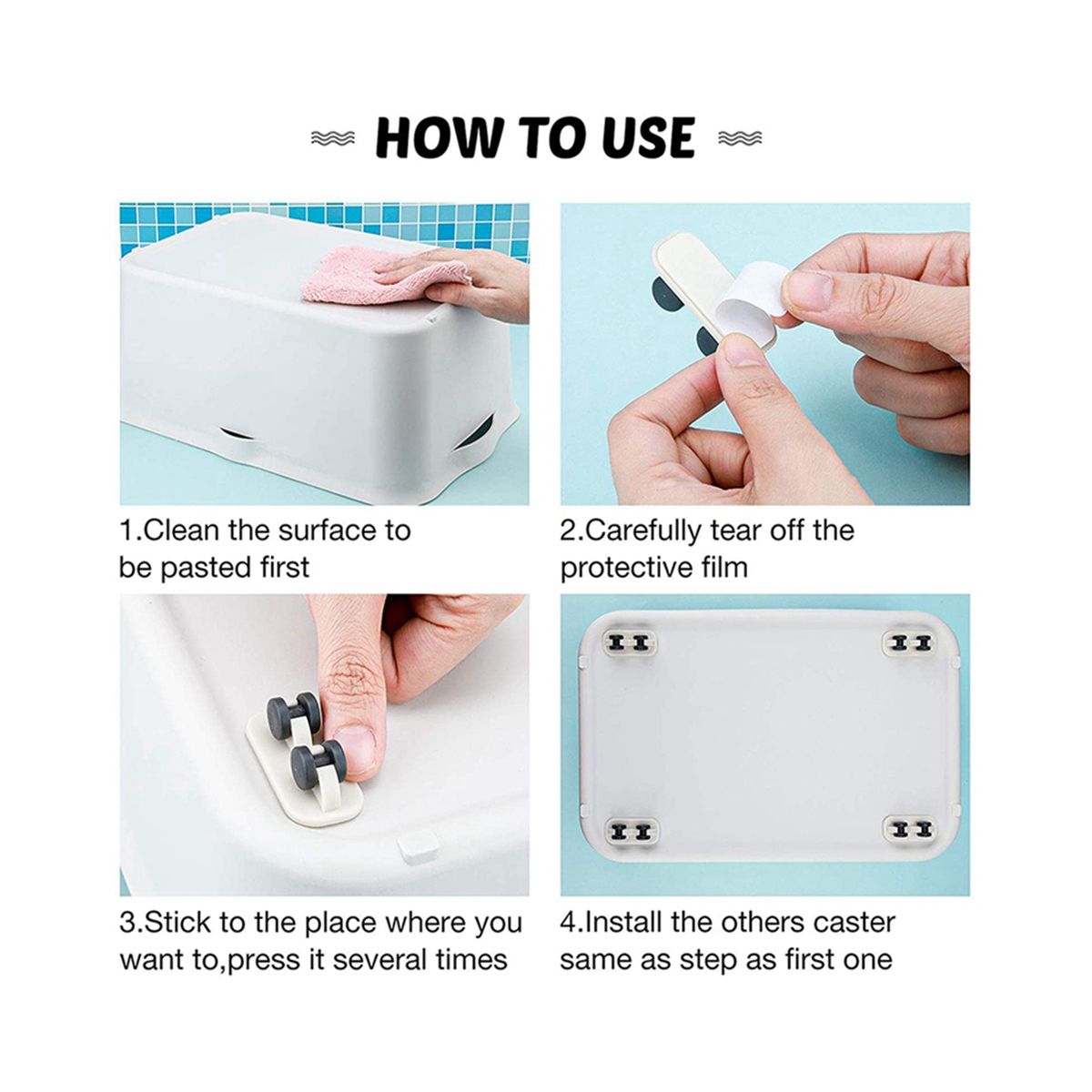 HOW TO USE

1.Clean the surface to be pasted first

2.Carefully tear off the protective film

3.Stick to the place where you want to,press it several times

4.Install the others caster same as step as first one