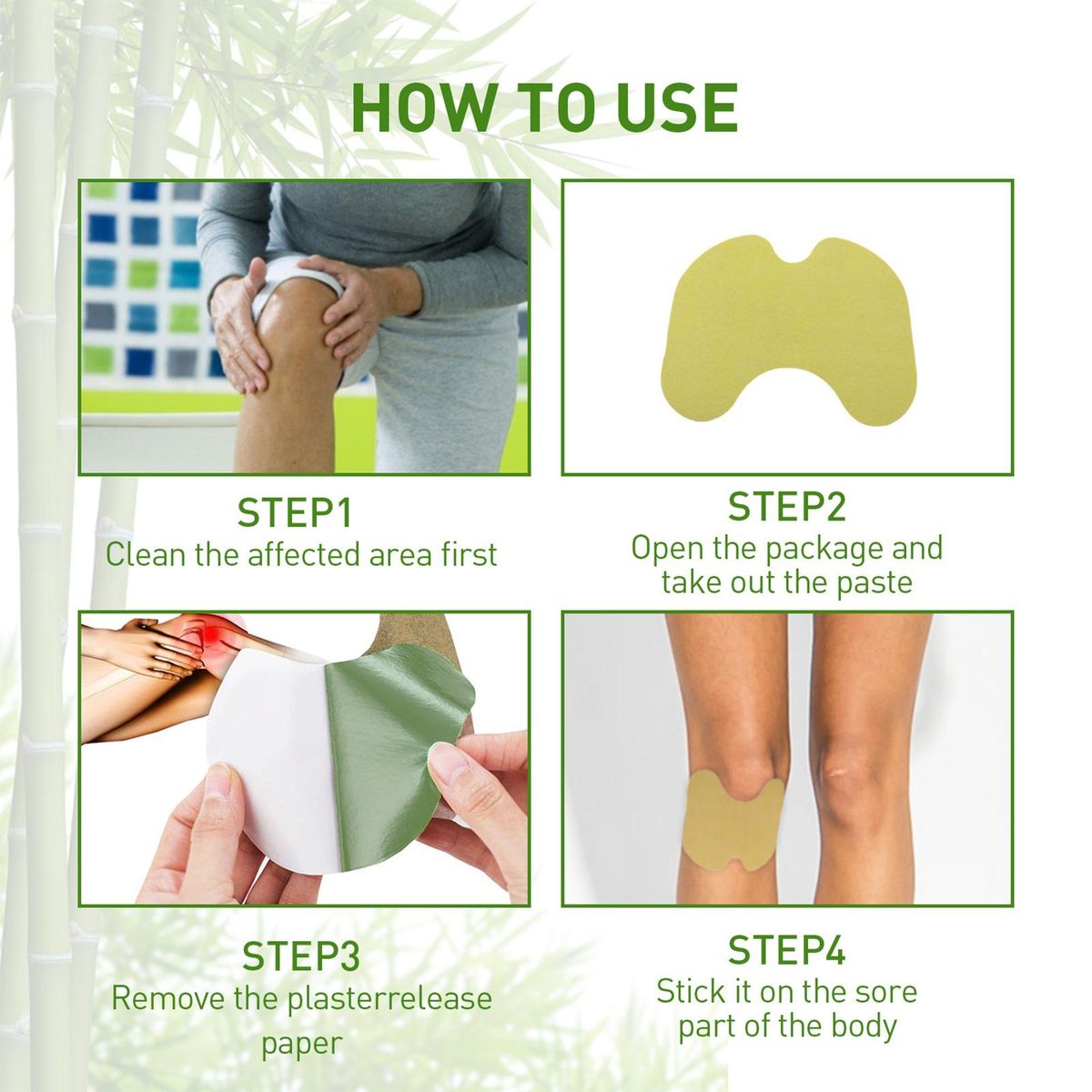 HOW TO USE

STEP1
Clean the affected area first

STEP2
Open the package and take out the paste

STEP3
Remove the plasterrelease paper

STEP4
Stick it on the sore part of the body