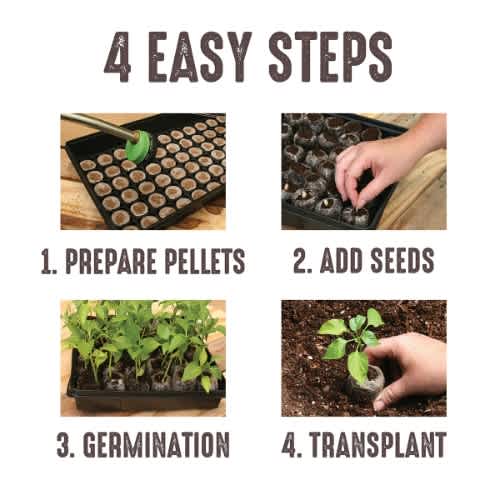 4 EASY STEPS

1. PREPARE PELLETS

2. ADD SEEDS

3. GERMINATION

4. TRANSPLANT