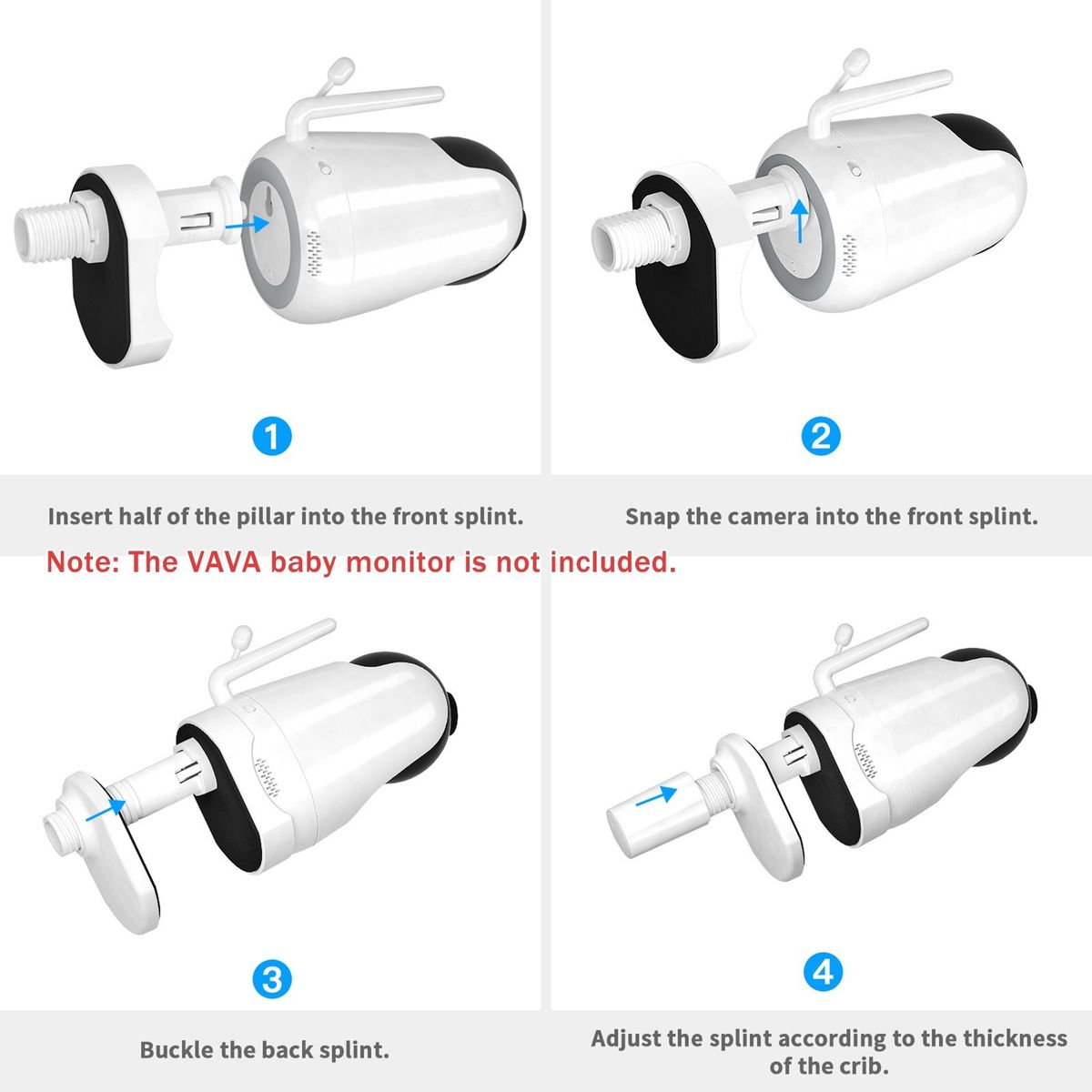 1

Insert half of the pillar into the front splint.

2

Snap the camera into the front splint.

Note: The VAVA baby monitor is not included.

3

Buckle the back splint.

4

Adjust the splint according to the thickness of the crib.