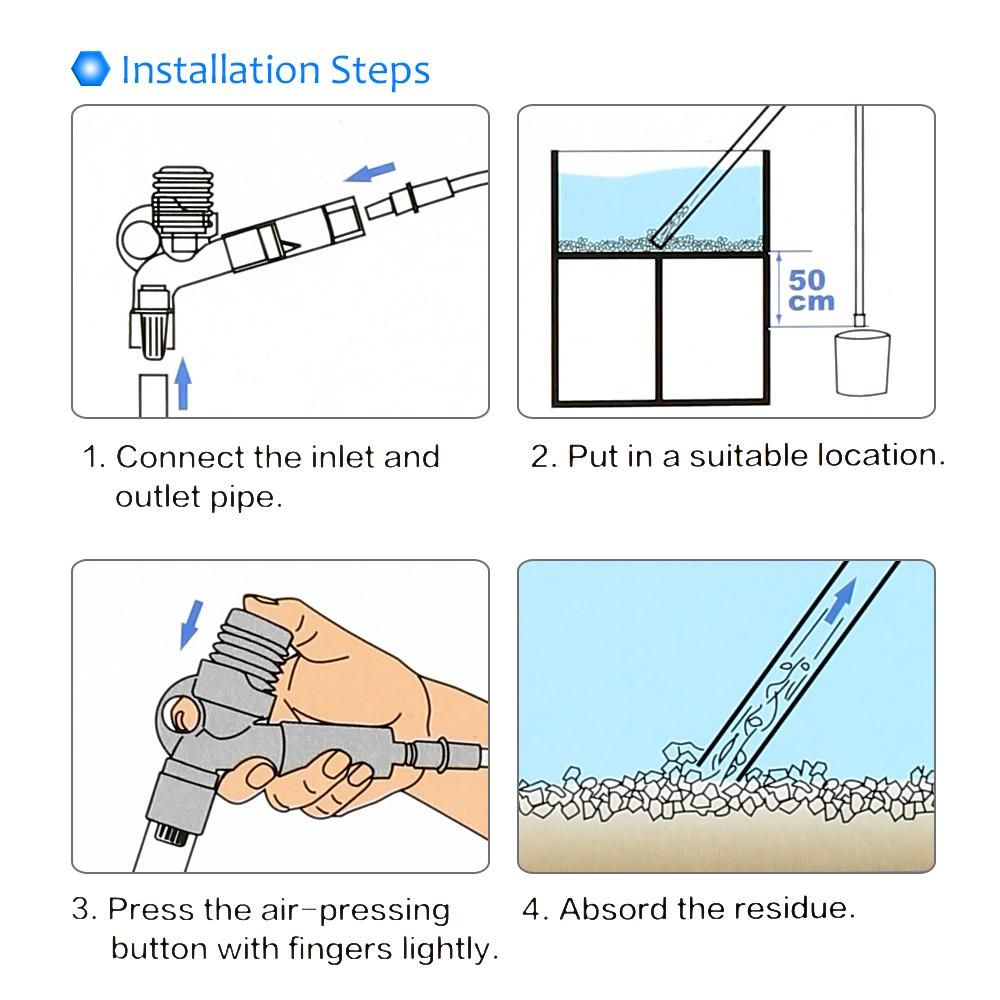 Installation Steps

50 cm

1. Connect the inlet and outlet pipe.

2. Put in a suitable location.

3. Press the air-pressing button with fingers lightly.

4. Absord the residue.