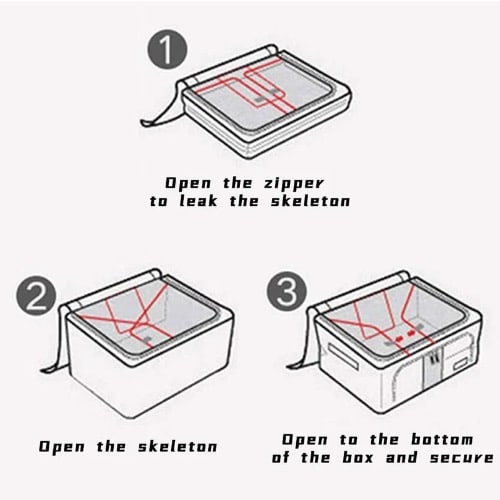 1

Open the zipper to leak the skeleton

2

Open the skeleton

3

Open to the bottom of the box and secure