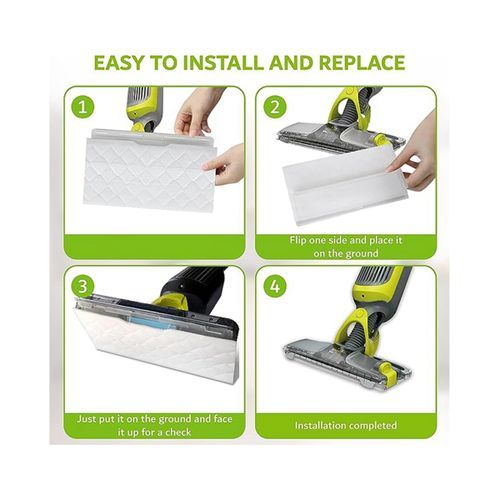 EASY TO INSTALL AND REPLACE

1

2

Flip one side and place it on the ground

3

Just put it on the ground and face it up for a check

4

Installation completed