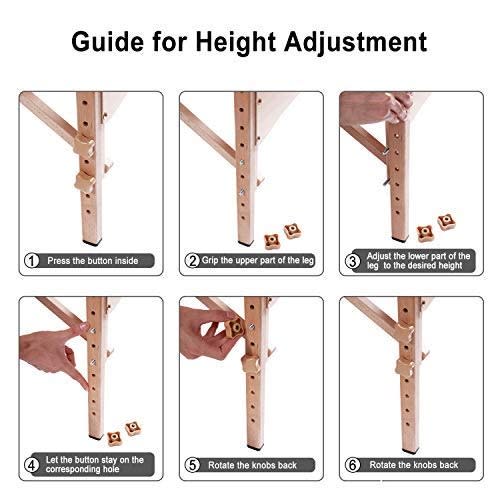 Guide for Height Adjustment

1 Press the button inside

2 Grip the upper part of the leg

3 Adjust the lower part of the leg to the desired height

4 Let the button stay on the corresponding hole

5 Rotate the knobs back

6 Rotate the knobs back