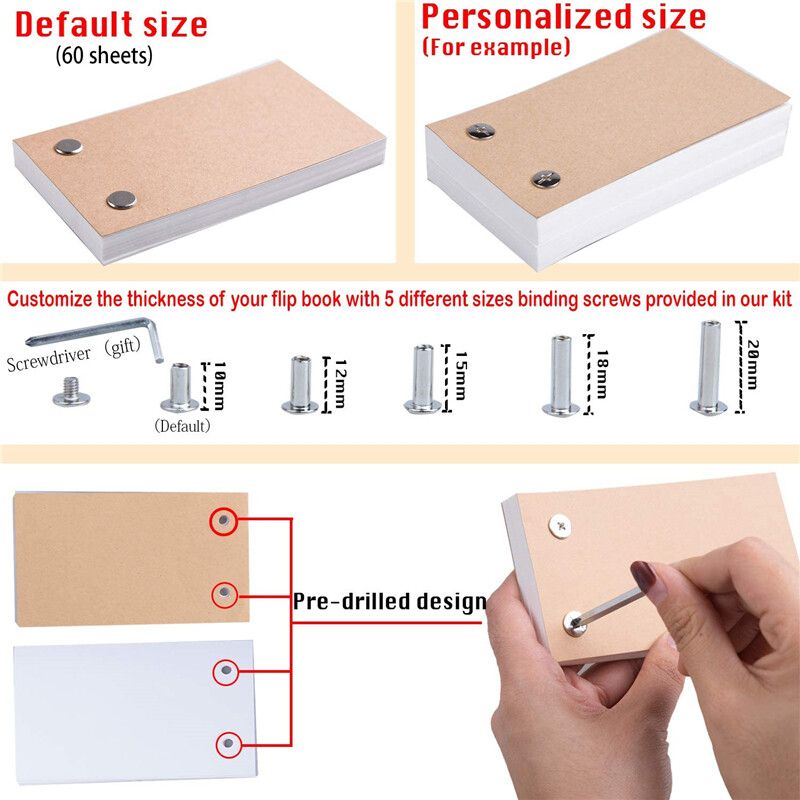 Default size
(60 sheets)

Personalized size
(For example)

Customize the thickness of your flip book with 5 different sizes binding screws provided in our kit

Screwdriver (gift)

10mm
(Default)

12mm

15mm

18mm

20mm

Pre-drilled design