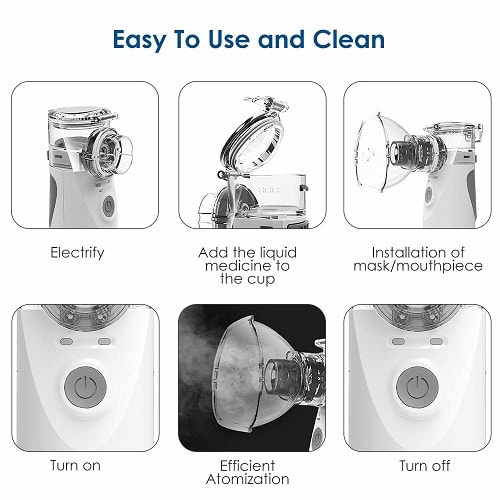 Easy To Use and Clean

Electrify

Add the liquid medicine to the cup

Installation of mask/mouthpiece

Turn on

Efficient Atomization

Turn off