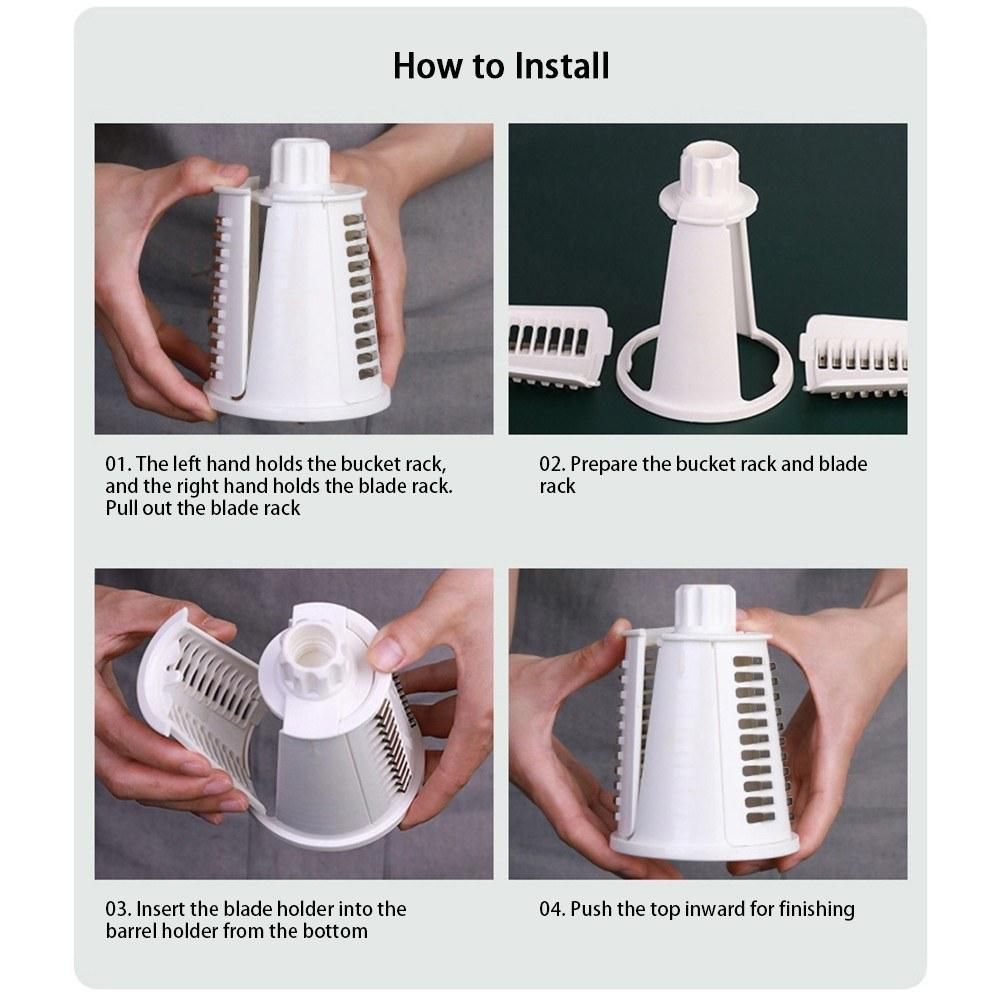 How to Install

01. The left hand holds the bucket rack, and the right hand holds the blade rack. Pull out the blade rack

02. Prepare the bucket rack and blade rack

03. Insert the blade holder into the barrel holder from the bottom

04. Push the top inward for finishing