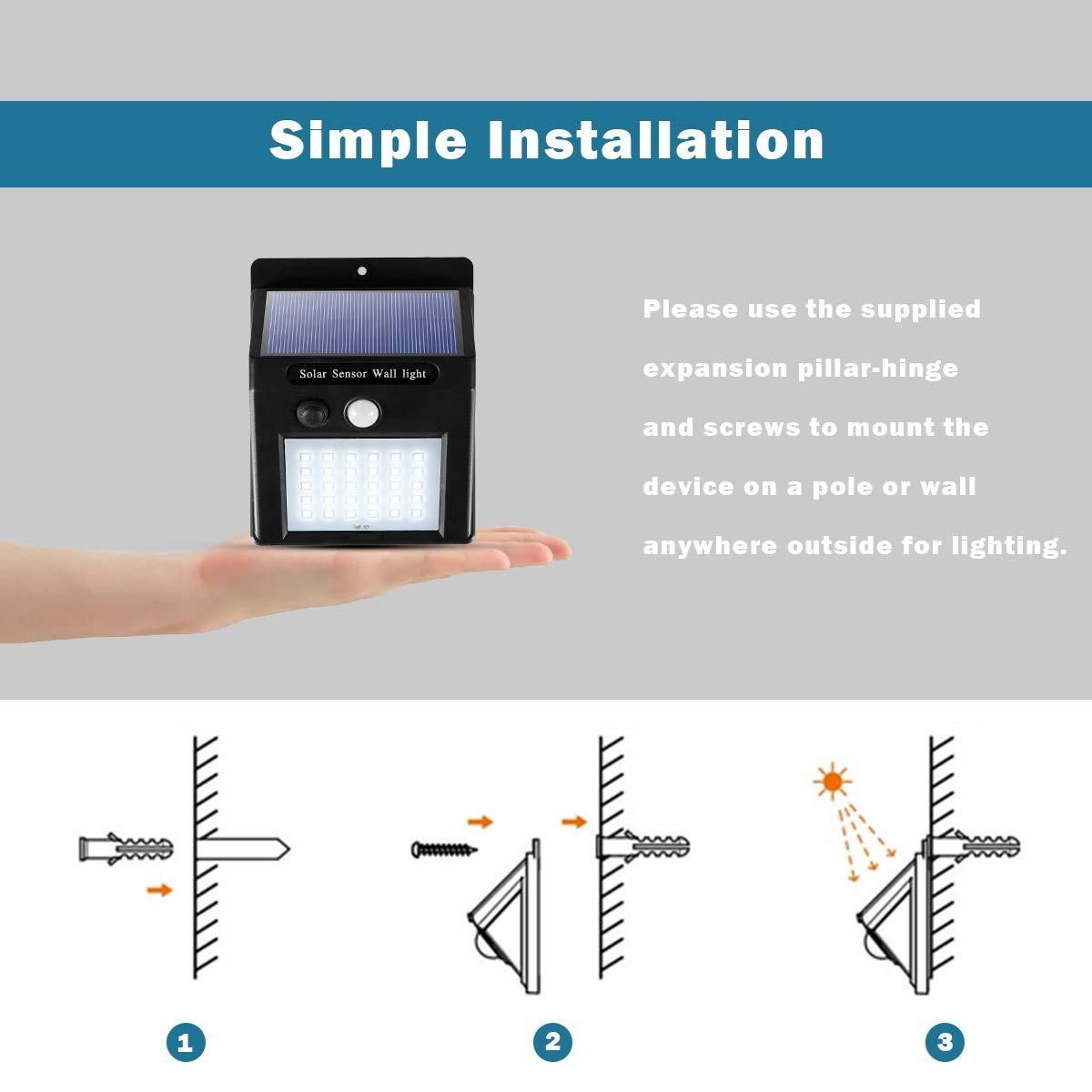 Simple Installation

Solar Sensor Wall light

Please use the supplied expansion pillar-hinge and screws to mount the device on a pole or wall anywhere outside for lighting.

1

2

3