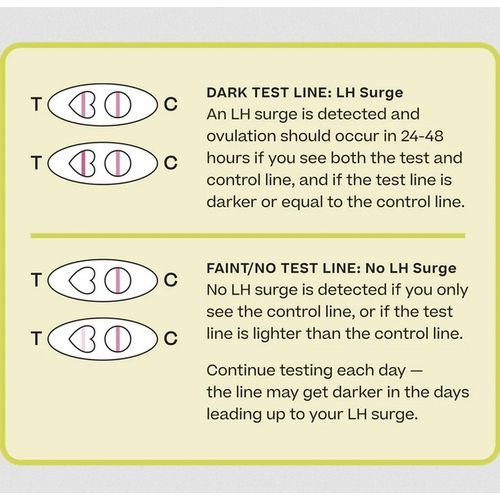 T C

T C

DARK TEST LINE: LH Surge
An LH surge is detected and ovulation should occur in 24-48 hours if you see both the test and control line, and if the test line is darker or equal to the control line.

T C

T C

FAINT/NO TEST LINE: No LH Surge
No LH surge is detected if you only see the control line, or if the test line is lighter than the control line.

Continue testing each day — the line may get darker in the days leading up to your LH surge.