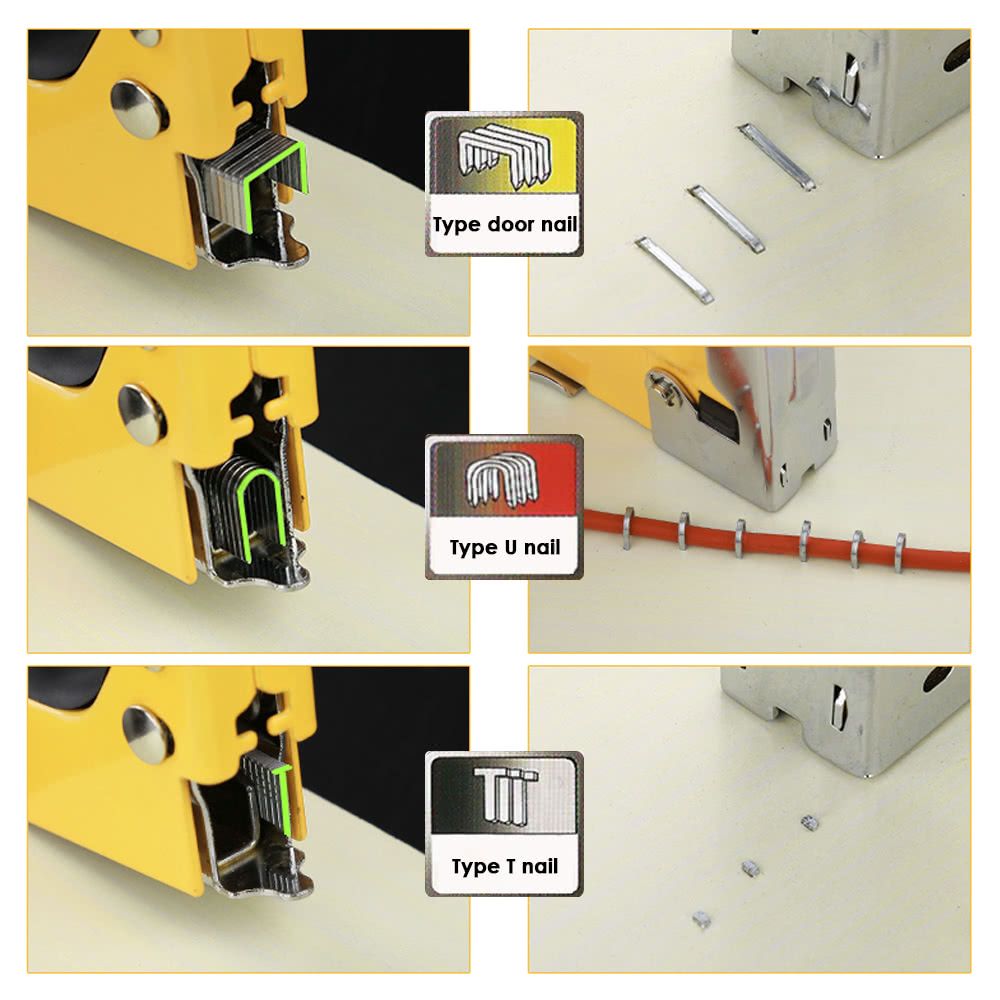 Type door nail

Type U nail

Type T nail