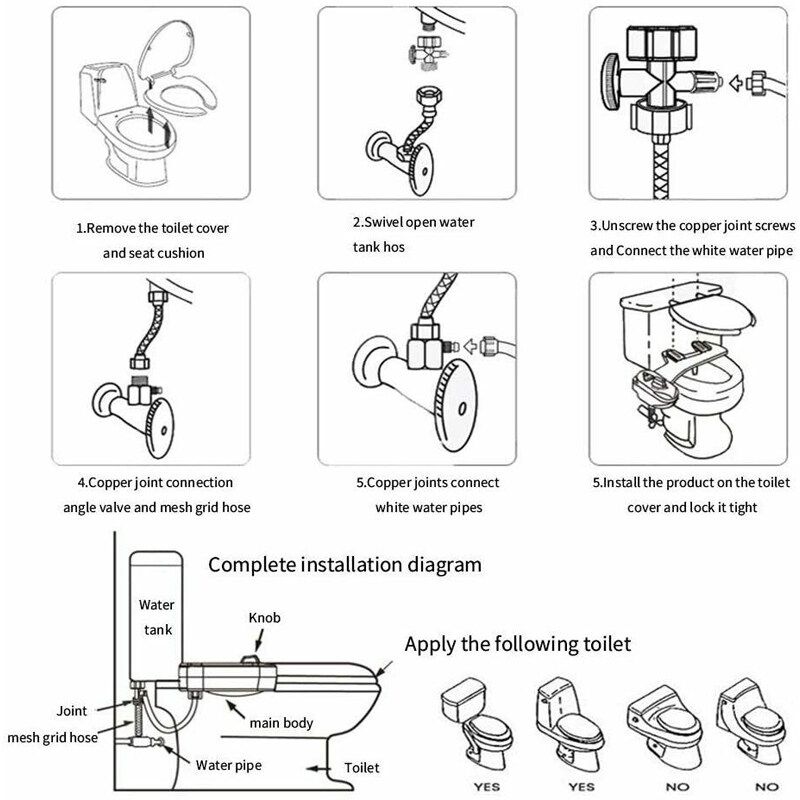 1.Remove the toilet cover and seat cushion

2.Swivel open water tank hos

3.Unscrew the copper joint screws and Connect the white water pipe

4.Copper joint connection angle valve and mesh grid hose

5.Copper joints connect white water pipes

5.Install the product on the toilet cover and lock it tight

Complete installation diagram

Water tank

Knob

Joint

mesh grid hose

main body

Water pipe

Toilet

Apply the following toilet

YES

YES

NO

NO