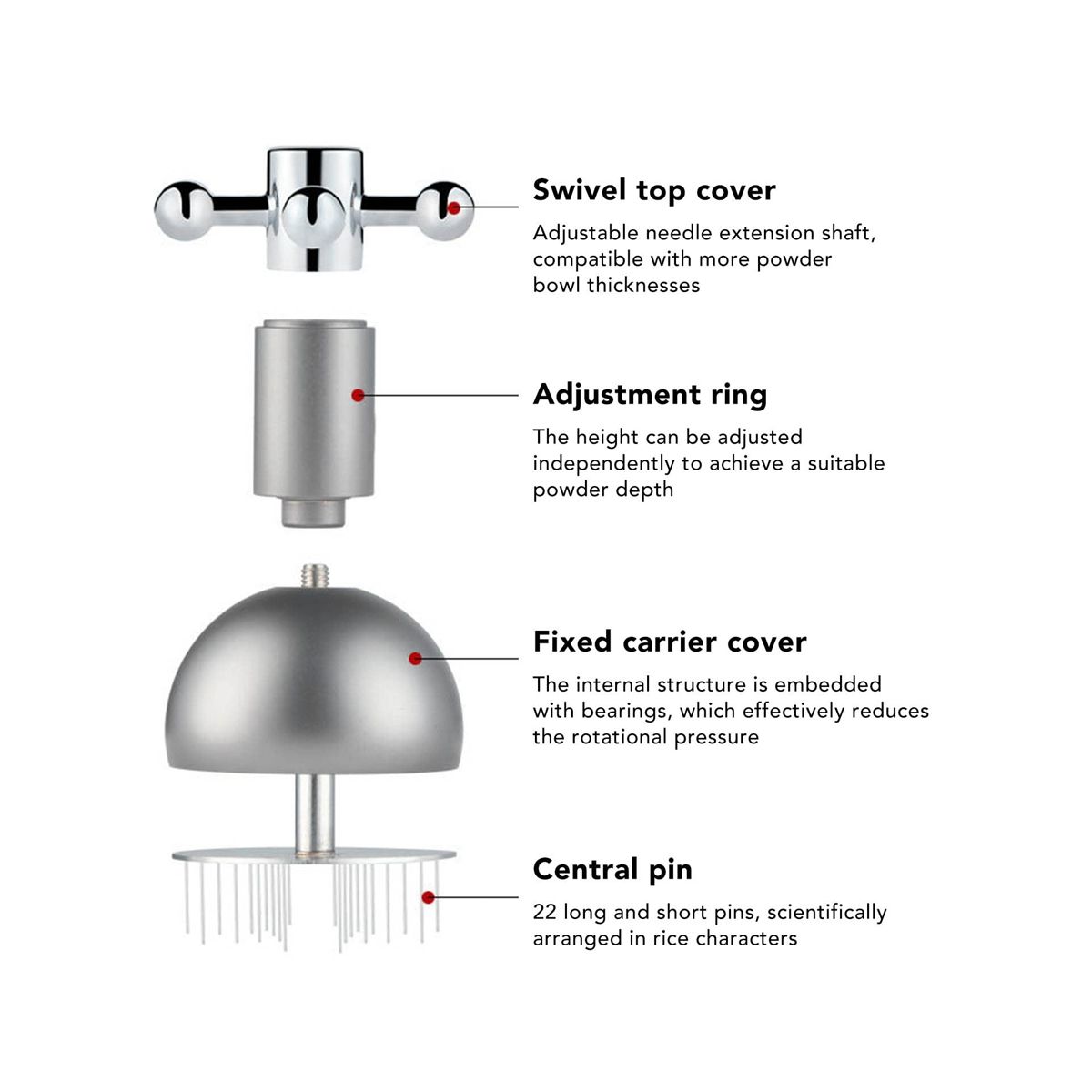 Swivel top cover

Adjustable needle extension shaft, compatible with more powder bowl thicknesses

Adjustment ring

The height can be adjusted independently to achieve a suitable powder depth

Fixed carrier cover

The internal structure is embedded with bearings, which effectively reduces the rotational pressure

Central pin

22 long and short pins, scientifically arranged in rice characters