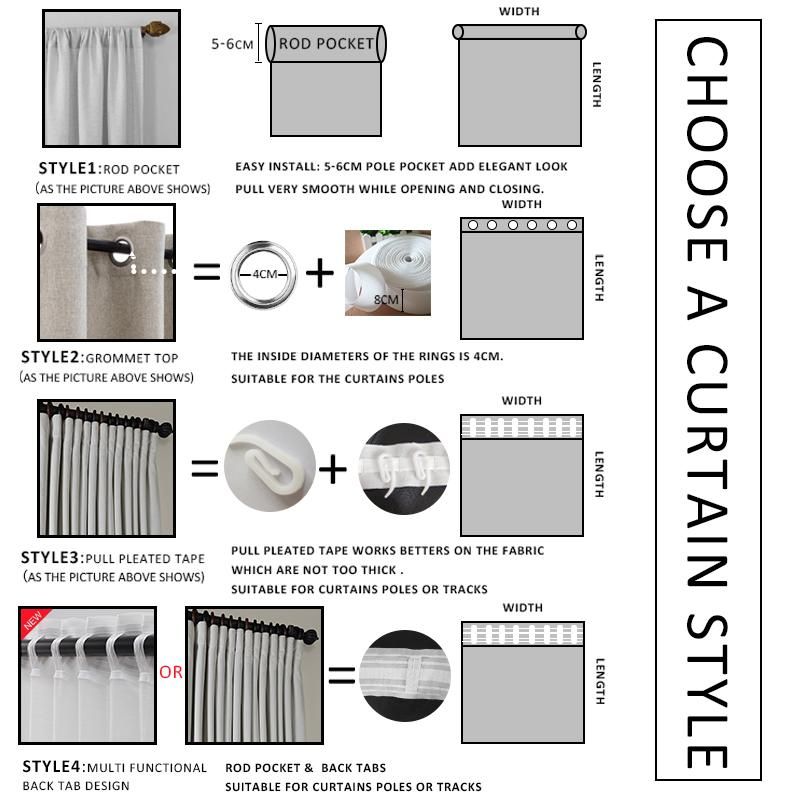 5-6CM ROD POCKET

WIDTH

LENGTH

STYLE1:ROD POCKET
(AS THE PICTURE ABOVE SHOWS)

EASY INSTALL: 5-6CM POLE POCKET ADD ELEGANT LOOK
PULL VERY SMOOTH WHILE OPENING AND CLOSING.

= 4CM + 8CM

WIDTH

LENGTH

STYLE2:GROMMET TOP
(AS THE PICTURE ABOVE SHOWS)

THE INSIDE DIAMETERS OF THE RINGS IS 4CM.
SUITABLE FOR THE CURTAINS POLES

= +

WIDTH

LENGTH

STYLE3:PULL PLEATED TAPE
(AS THE PICTURE ABOVE SHOWS)

PULL PLEATED TAPE WORKS BETTERS ON THE FABRIC WHICH ARE NOT TOO THICK .
SUITABLE FOR CURTAINS POLES OR TRACKS

NEW

OR

=

WIDTH

LENGTH

STYLE4:MULTI FUNCTIONAL BACK TAB DESIGN

ROD POCKET & BACK TABS
SUITABLE FOR CURTAINS POLES OR TRACKS

CHOOSE A CURTAIN STYLE