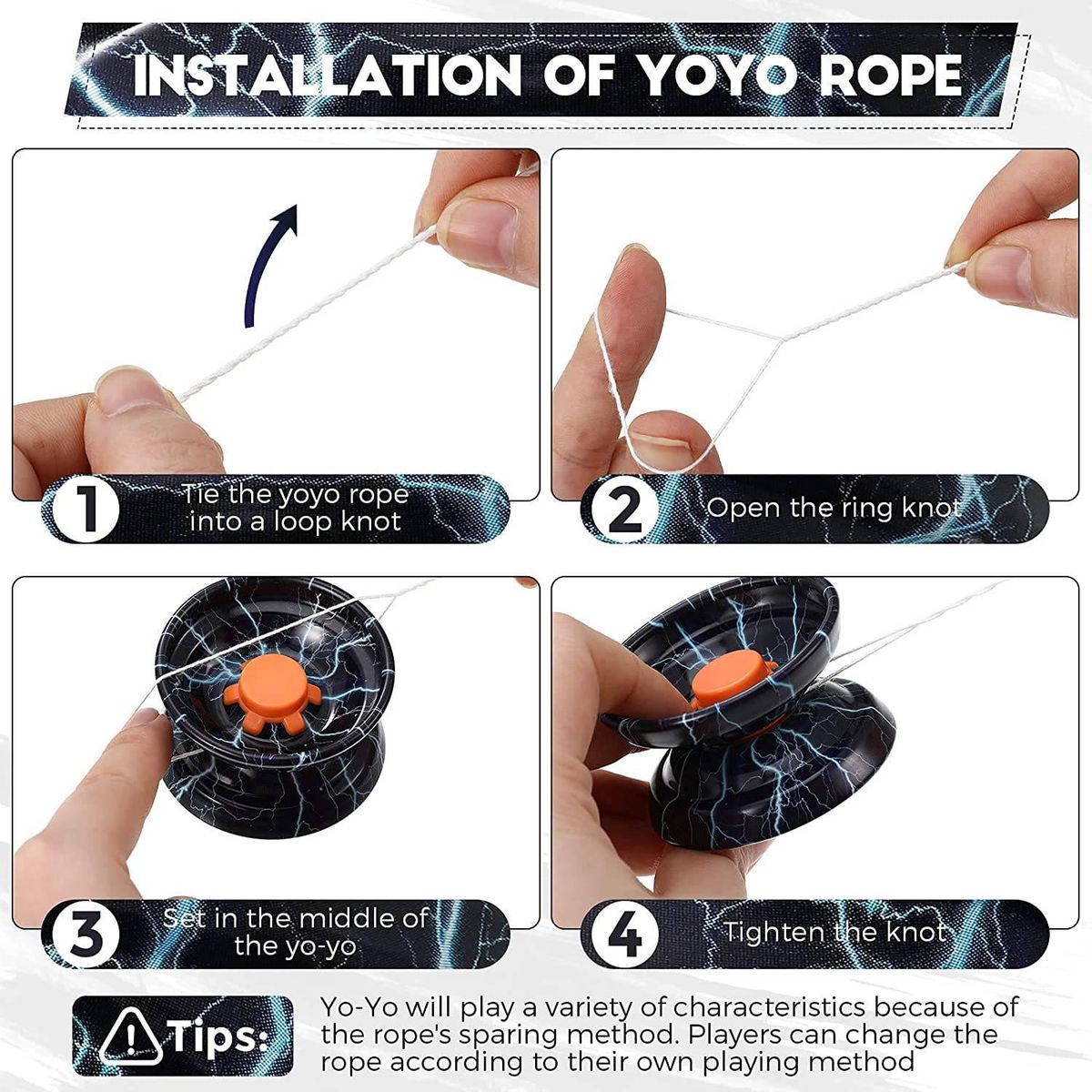 INSTALLATION OF YOYO ROPE

1 Tie the yoyo rope into a loop knot

2 Open the ring knot

3 Set in the middle of the yo-yo

4 Tighten the knot

Tips: Yo-Yo will play a variety of characteristics because of the rope's sparing method. Players can change the rope according to their own playing method