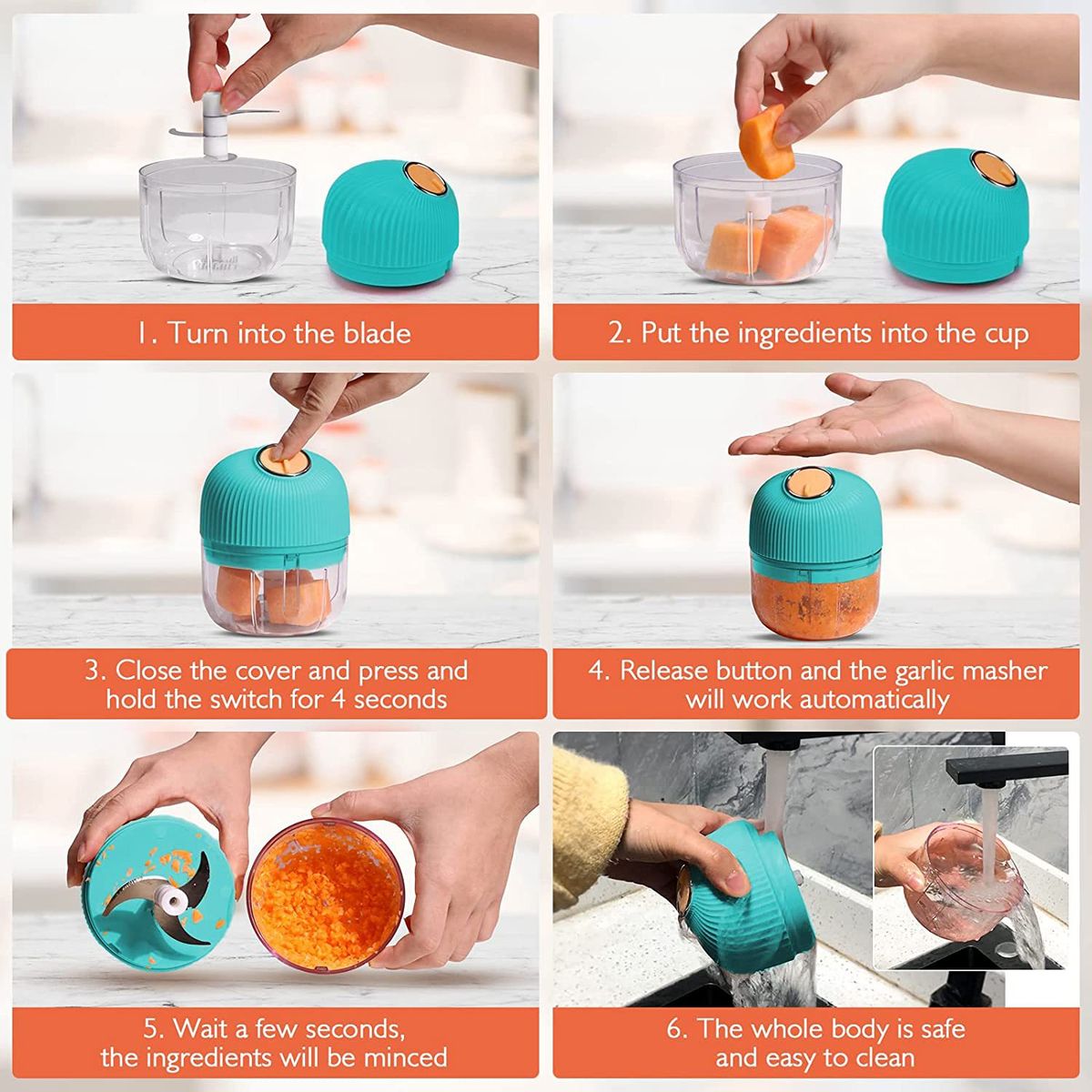 1. Turn into the blade

2. Put the ingredients into the cup

3. Close the cover and press and hold the switch for 4 seconds

4. Release button and the garlic masher will work automatically

5. Wait a few seconds, the ingredients will be minced

6. The whole body is safe and easy to clean