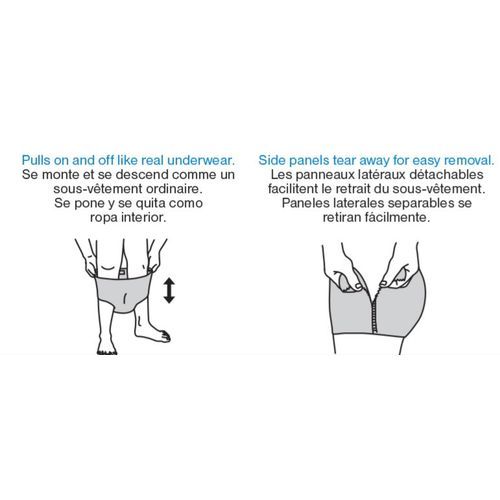 Pulls on and off like real underwear.
Se monte et se descend comme un sous-vêtement ordinaire.
Se pone y se quita como ropa interior.

Side panels tear away for easy removal.
Les panneaux latéraux détachables facilitent le retrait du sous-vêtement.
Paneles laterales separables se retiran fácilmente.