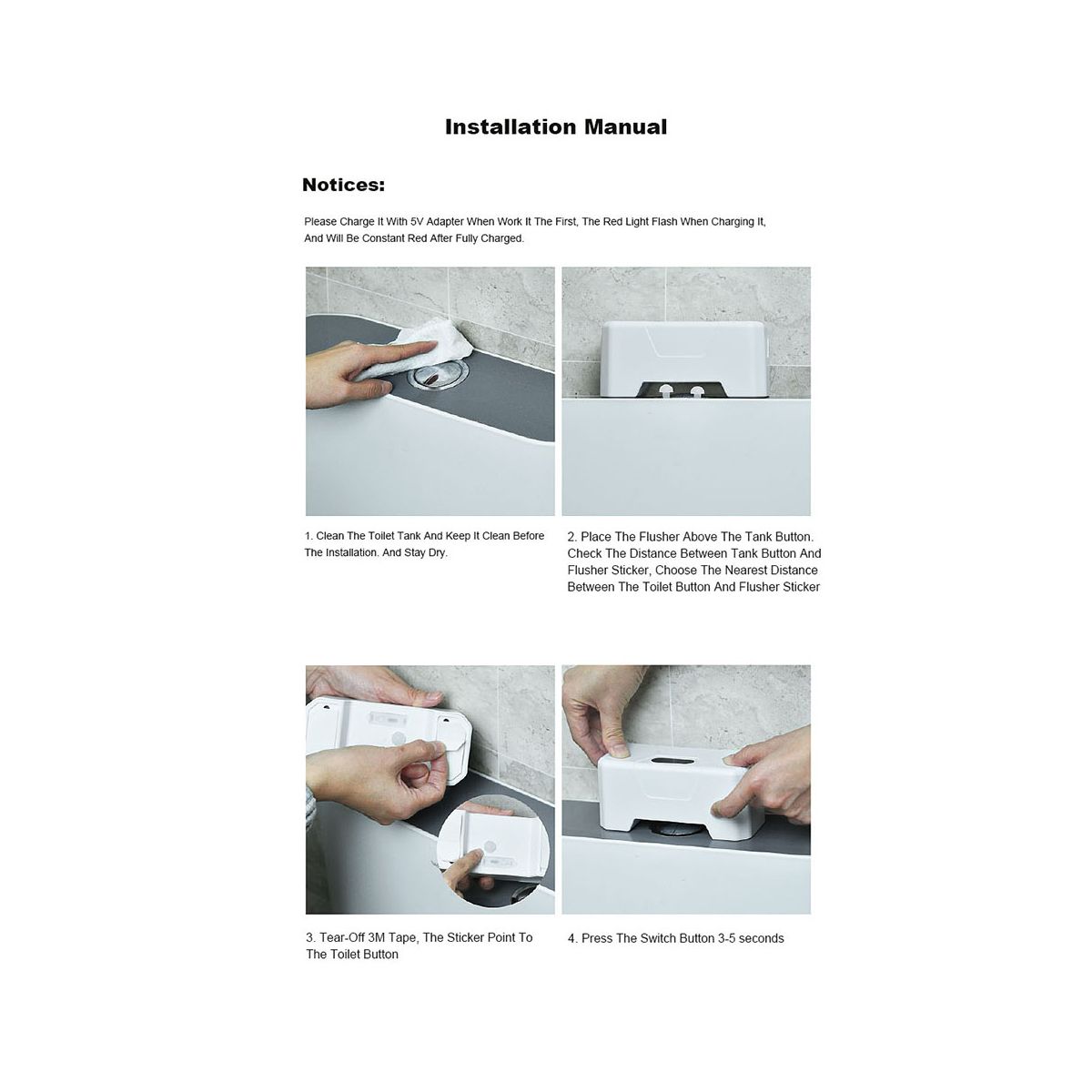 Installation Manual

Notices:

Please Charge It With 5V Adapter When Work It The First, The Red Light Flash When Charging It, And Will Be Constant Red After Fully Charged.

1. Clean The Toilet Tank And Keep It Clean Before The Installation. And Stay Dry.

2. Place The Flusher Above The Tank Button. Check The Distance Between Tank Button And Flusher Sticker, Choose The Nearest Distance Between The Toilet Button And Flusher Sticker

3. Tear-Off 3M Tape, The Sticker Point To The Toilet Button

4. Press The Switch Button 3-5 seconds