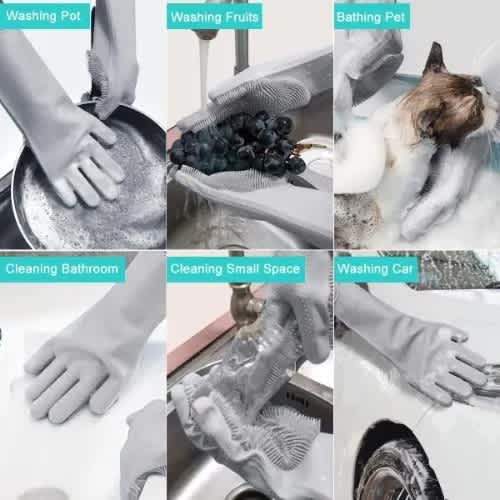 Washing Pot

Washing Fruits

Bathing Pet

Cleaning Bathroom

Cleaning Small Space

Washing Car