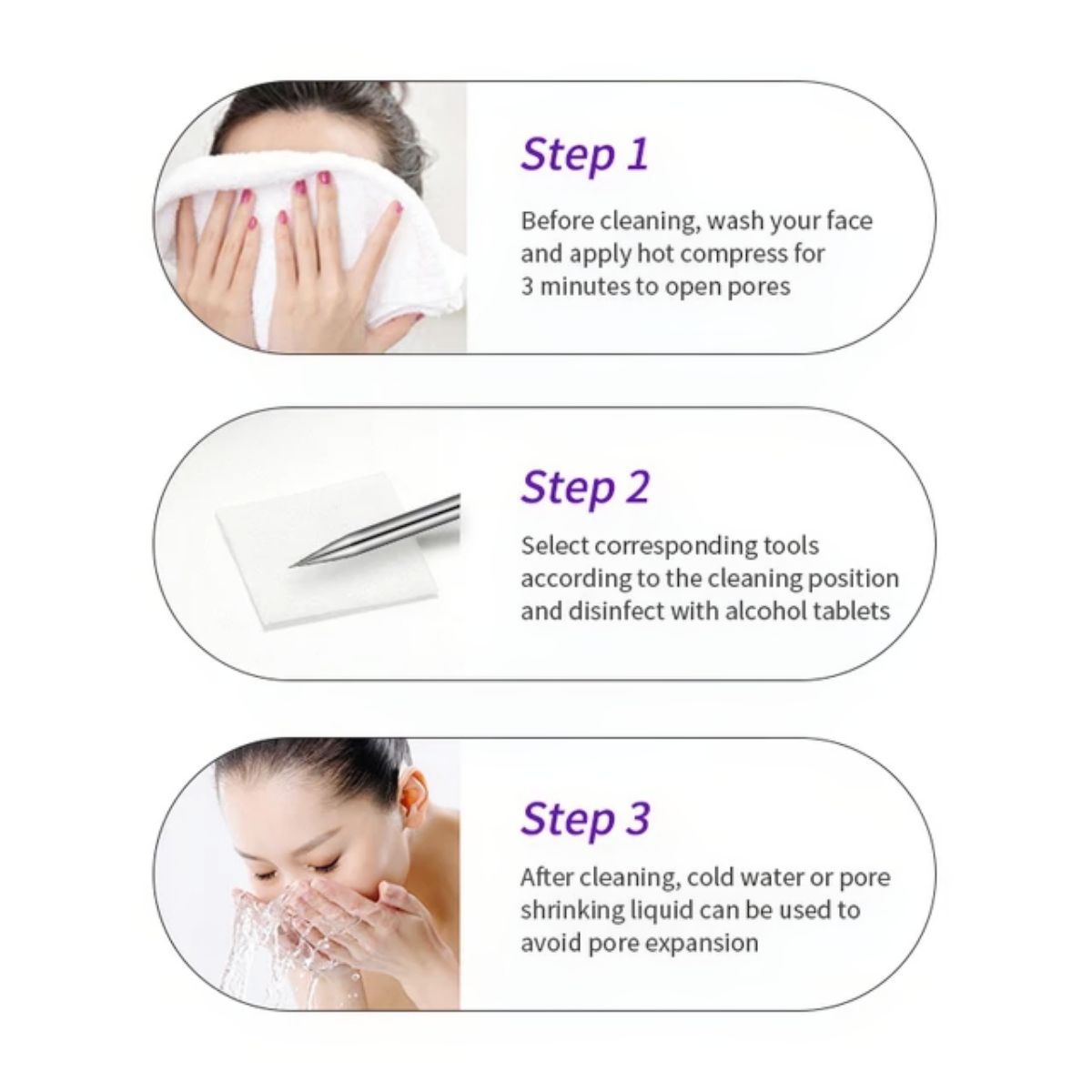 Step 1

Before cleaning, wash your face and apply hot compress for 3 minutes to open pores

Step 2

Select corresponding tools according to the cleaning position and disinfect with alcohol tablets

Step 3

After cleaning, cold water or pore shrinking liquid can be used to avoid pore expansion