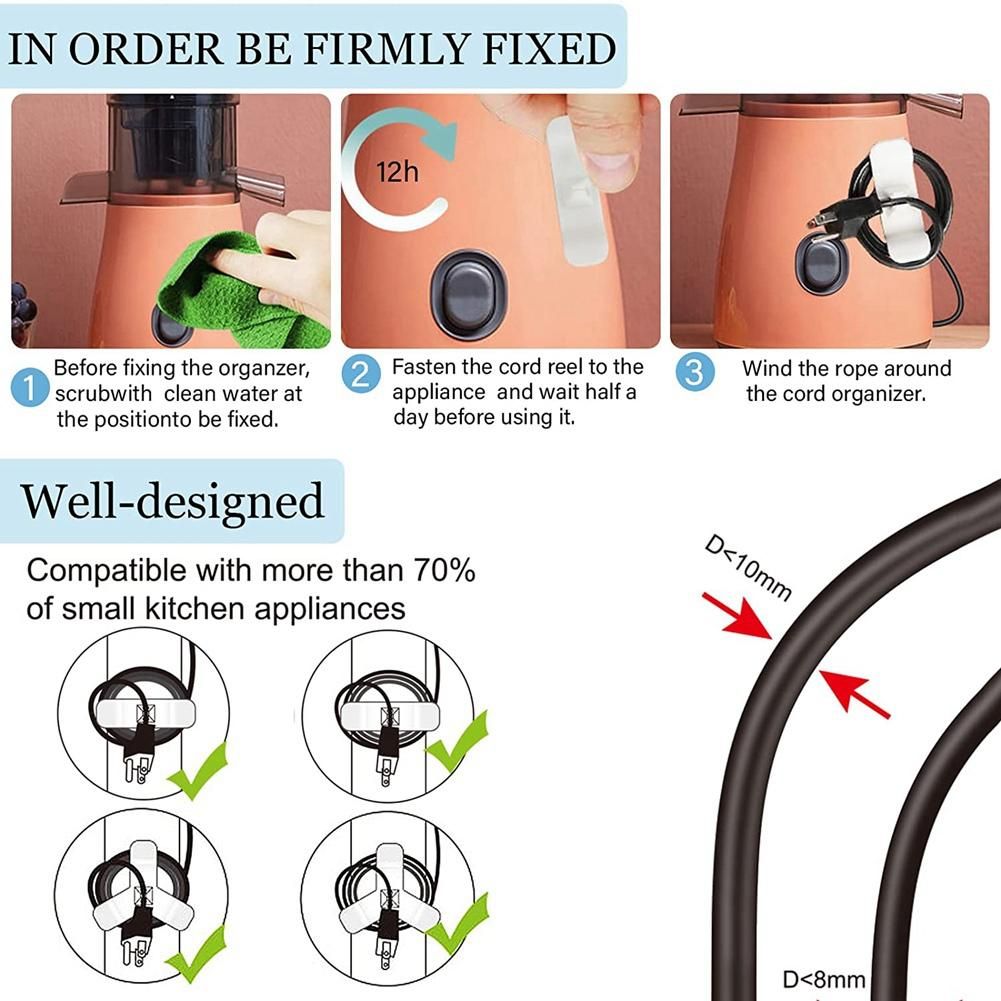 IN ORDER BE FIRMLY FIXED

12h

1 Before fixing the organzer, scrubwith clean water at the positionto be fixed.

2 Fasten the cord reel to the appliance and wait half a day before using it.

3 Wind the rope around the cord organizer.

Well-designed

Compatible with more than 70% of small kitchen appliances

D<10mm

D<8mm