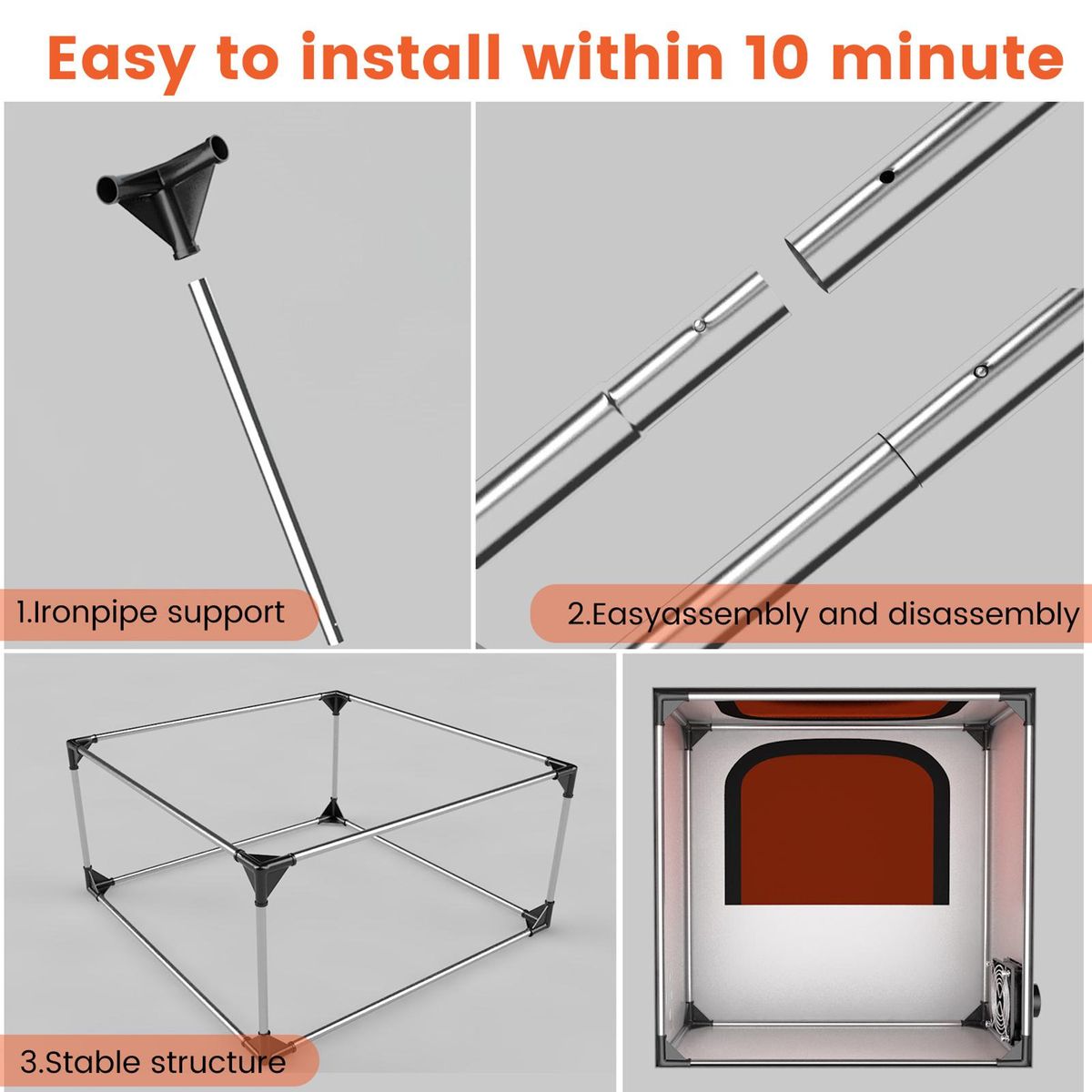 Easy to install within 10 minute

1.Ironpipe support

2.Easyassembly and disassembly

3.Stable structure