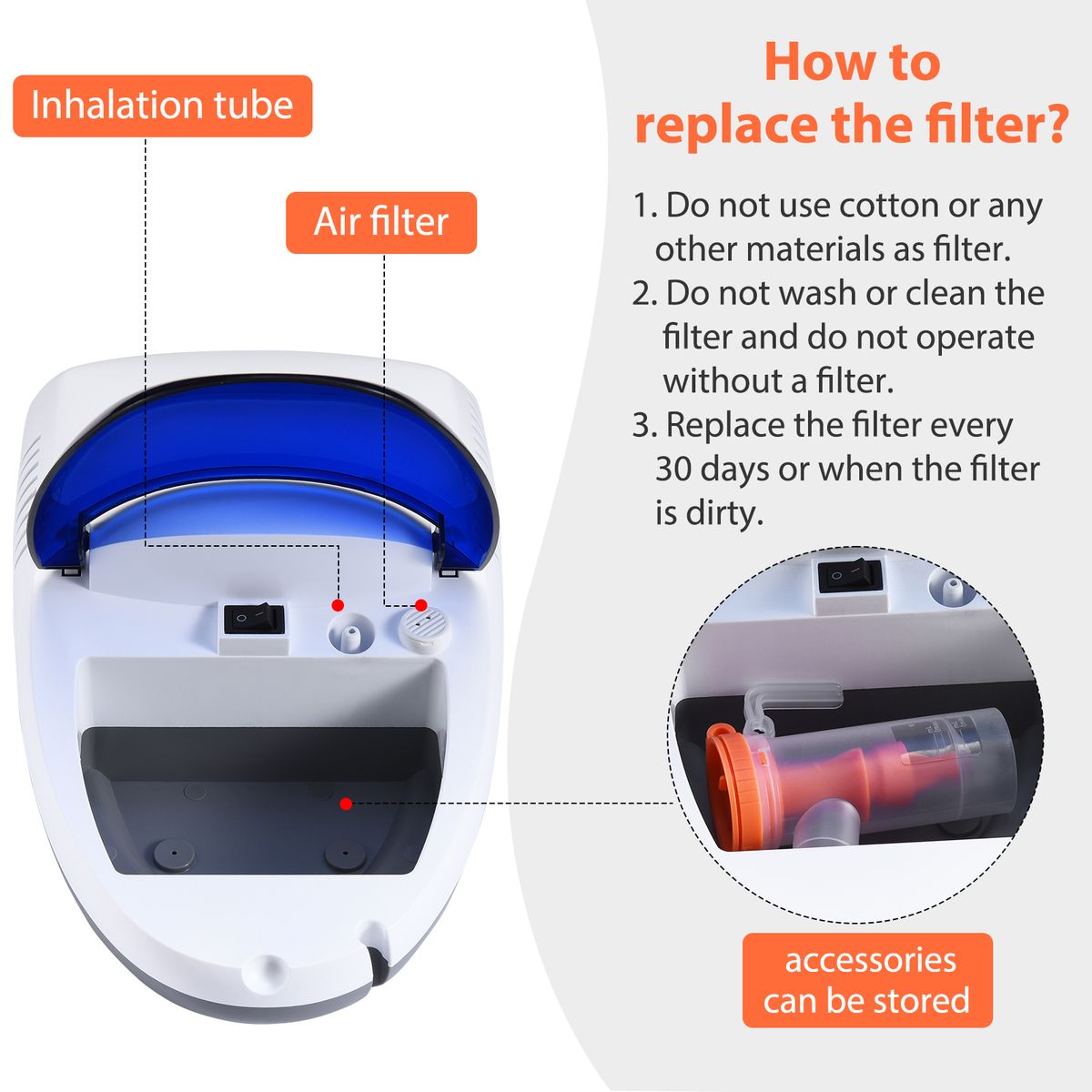 Inhalation tube

Air filter

How to replace the filter?

1. Do not use cotton or any other materials as filter.
2. Do not wash or clean the filter and do not operate without a filter.
3. Replace the filter every 30 days or when the filter is dirty.

accessories can be stored