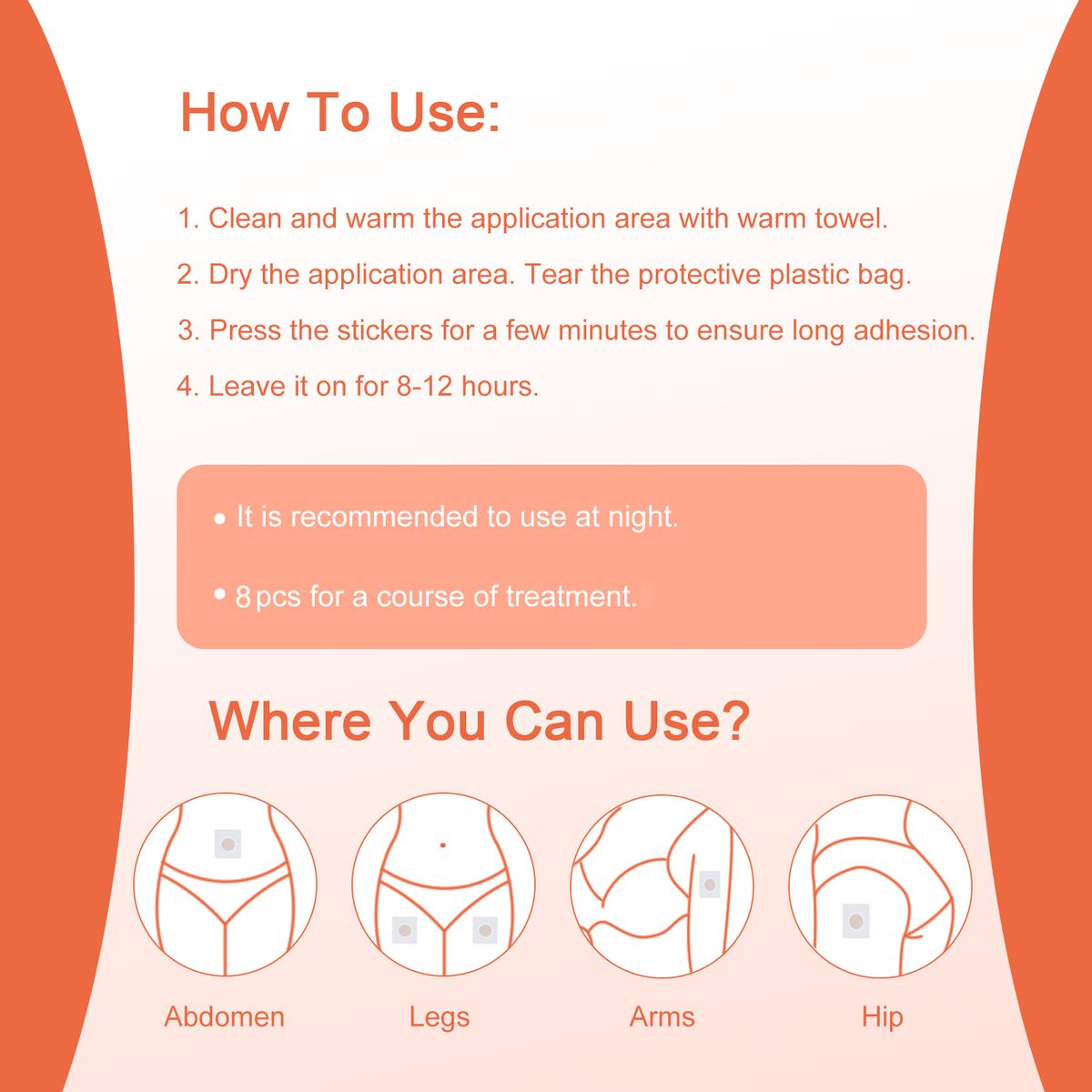 How To Use:

1. Clean and warm the application area with warm towel.

2. Dry the application area. Tear the protective plastic bag.

3. Press the stickers for a few minutes to ensure long adhesion.

4. Leave it on for 8-12 hours.

• It is recommended to use at night.

• 8 pcs for a course of treatment.

Where You Can Use?

Abdomen

Legs

Arms

Hip