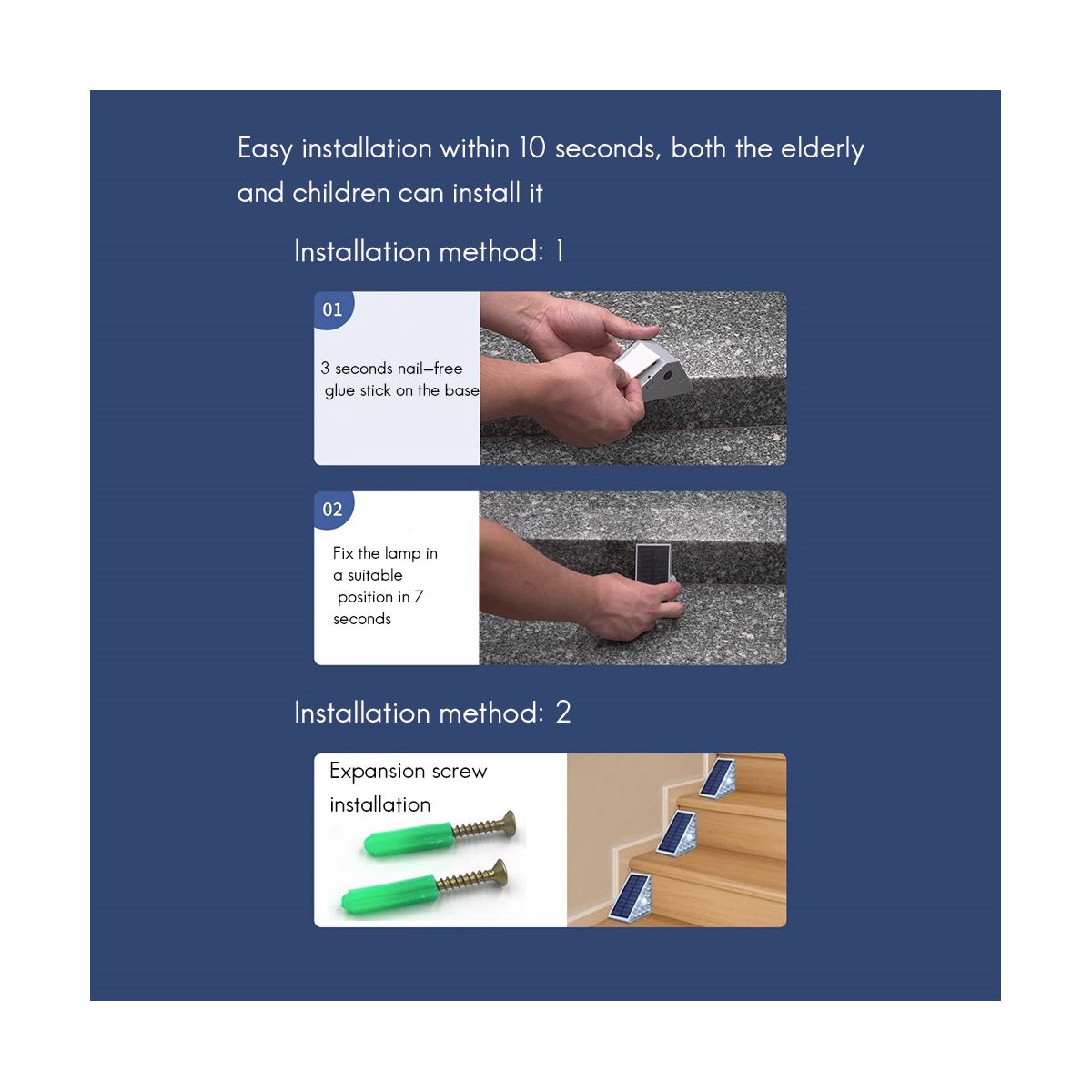 Easy installation within 10 seconds, both the elderly and children can install it

Installation method: 1

01

3 seconds nail-free glue stick on the base

02

Fix the lamp in a suitable position in 7 seconds

Installation method: 2

Expansion screw installation