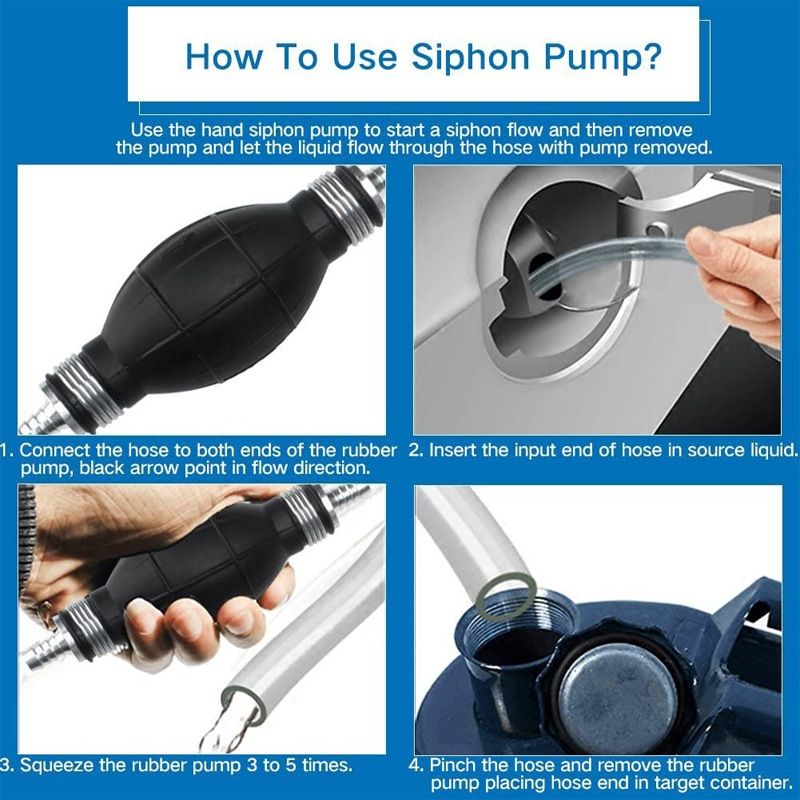 How To Use Siphon Pump?

Use the hand siphon pump to start a siphon flow and then remove the pump and let the liquid flow through the hose with pump removed.

1. Connect the hose to both ends of the rubber pump, black arrow point in flow direction.

2. Insert the input end of hose in source liquid.

3. Squeeze the rubber pump 3 to 5 times.

4. Pinch the hose and remove the rubber pump placing hose end in target container.