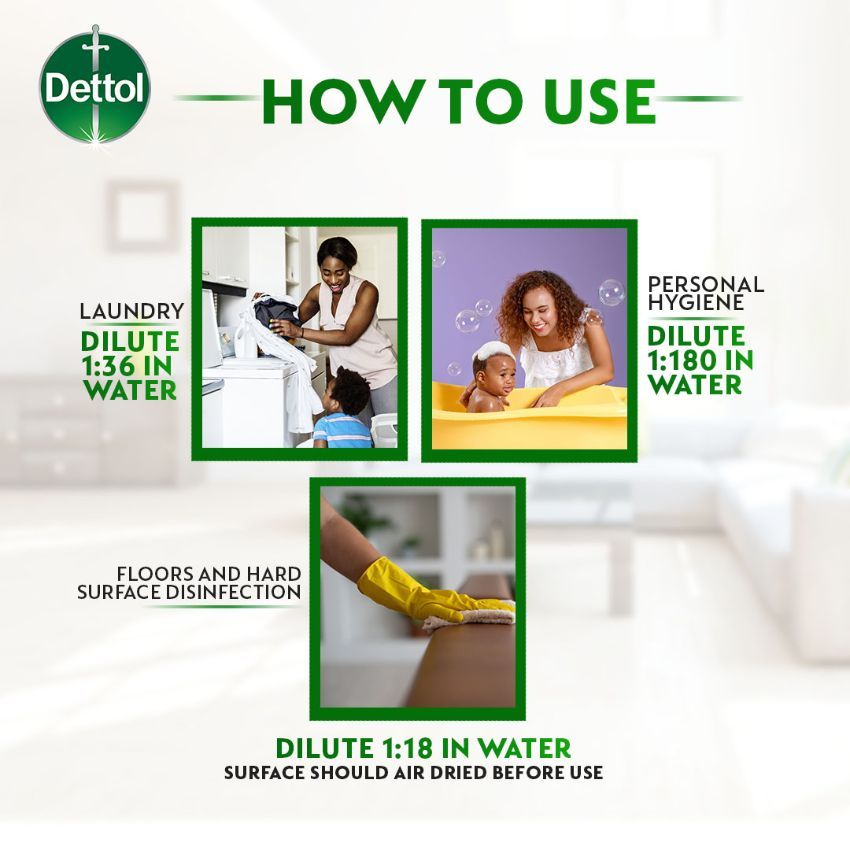 Dettol

HOW TO USE

LAUNDRY
DILUTE 1:36 IN WATER

PERSONAL HYGIENE
DILUTE 1:180 IN WATER

FLOORS AND HARD SURFACE DISINFECTION

DILUTE 1:18 IN WATER
SURFACE SHOULD AIR DRIED BEFORE USE