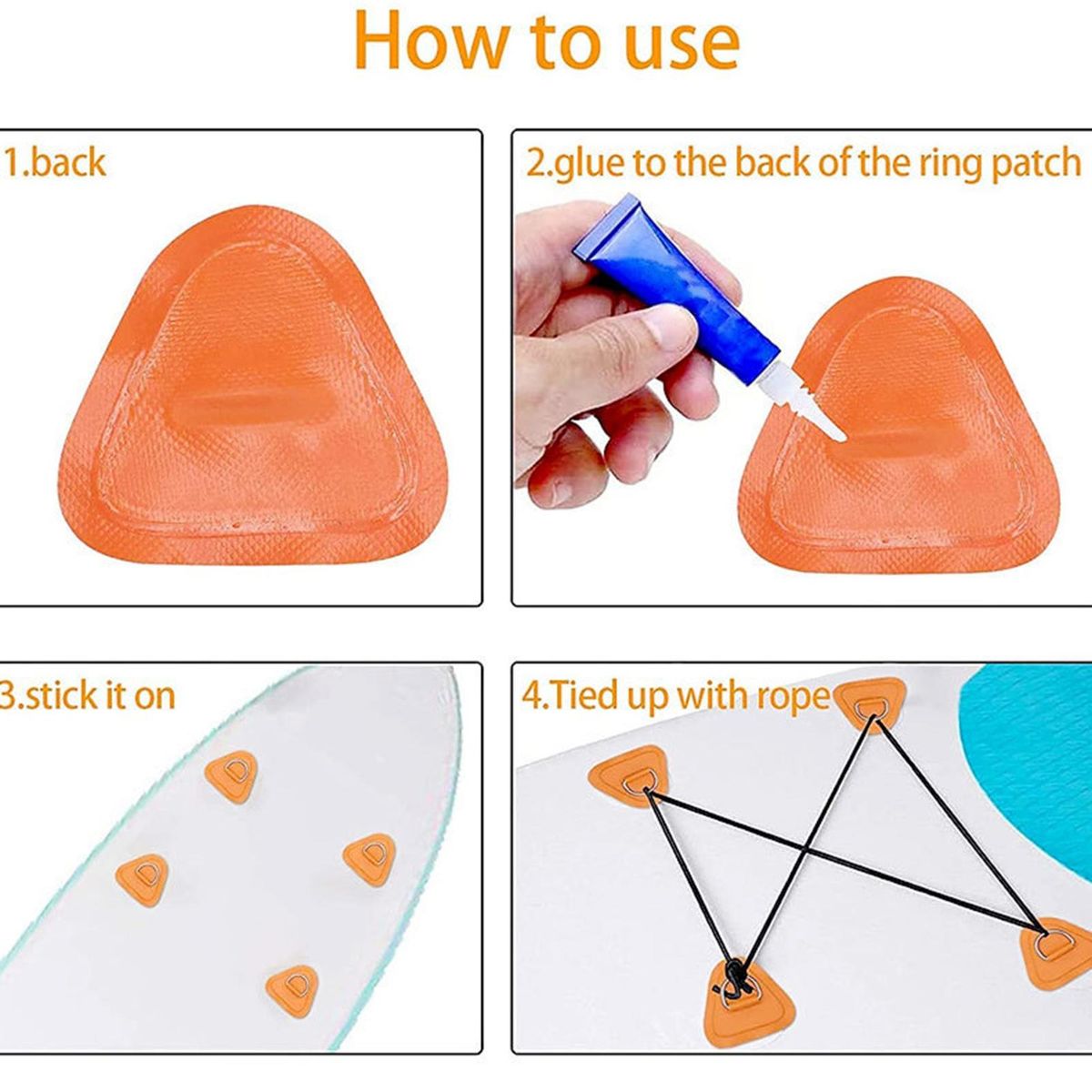 How to use

1.back

2.glue to the back of the ring patch

3.stick it on

4.Tied up with rope