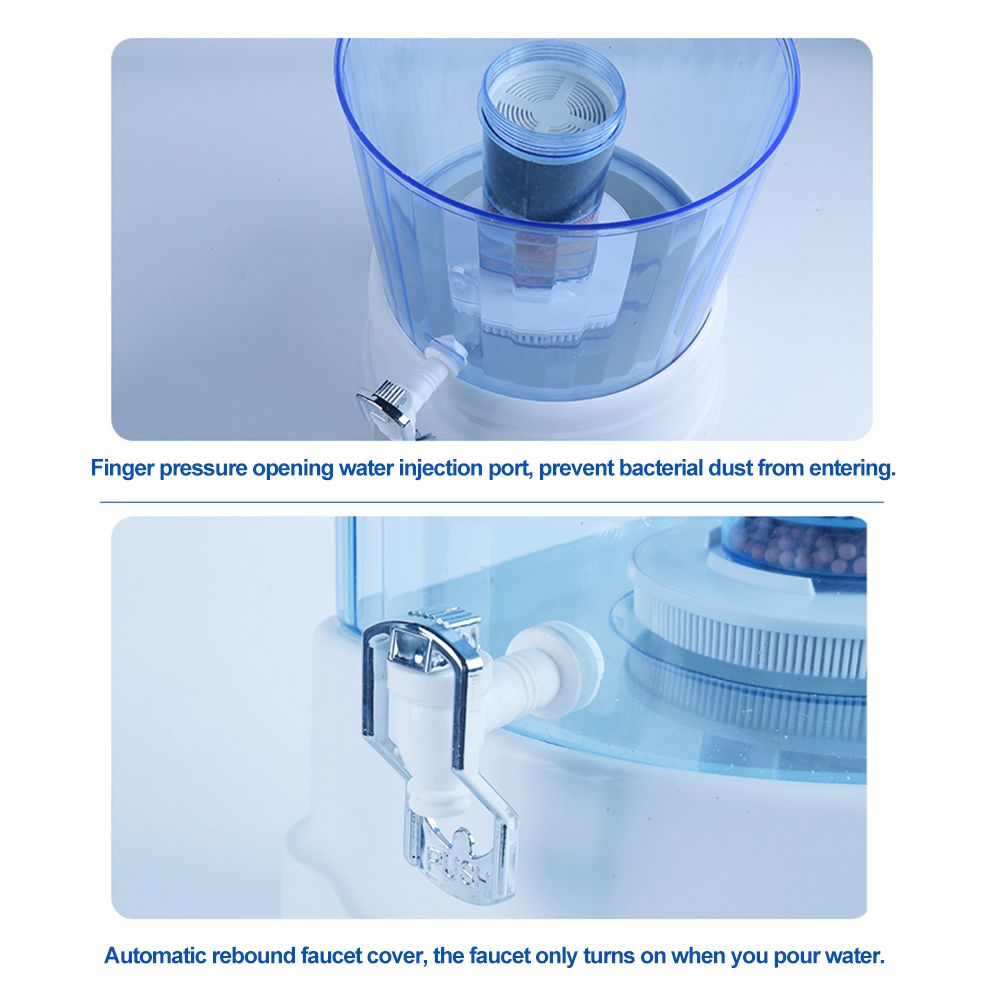 Finger pressure opening water injection port, prevent bacterial dust from entering.

PUSH

Automatic rebound faucet cover, the faucet only turns on when you pour water.