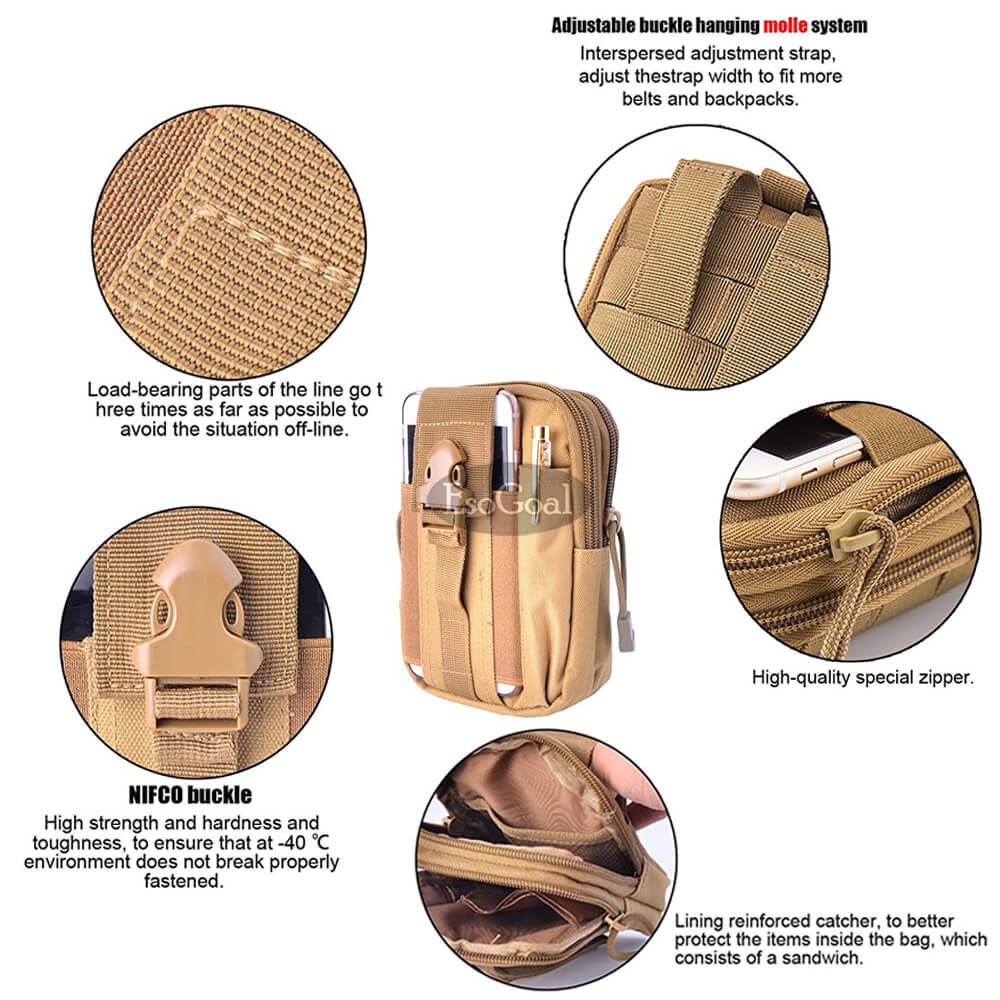 Adjustable buckle hanging molle system
Interspersed adjustment strap, adjust thestrap width to fit more belts and backpacks.

Load-bearing parts of the line go t hree times as far as possible to avoid the situation off-line.

EsoGoal

High-quality special zipper.

NIFCO buckle
High strength and hardness and toughness, to ensure that at -40 ℃ environment does not break properly fastened.

Lining reinforced catcher, to better protect the items inside the bag, which consists of a sandwich.