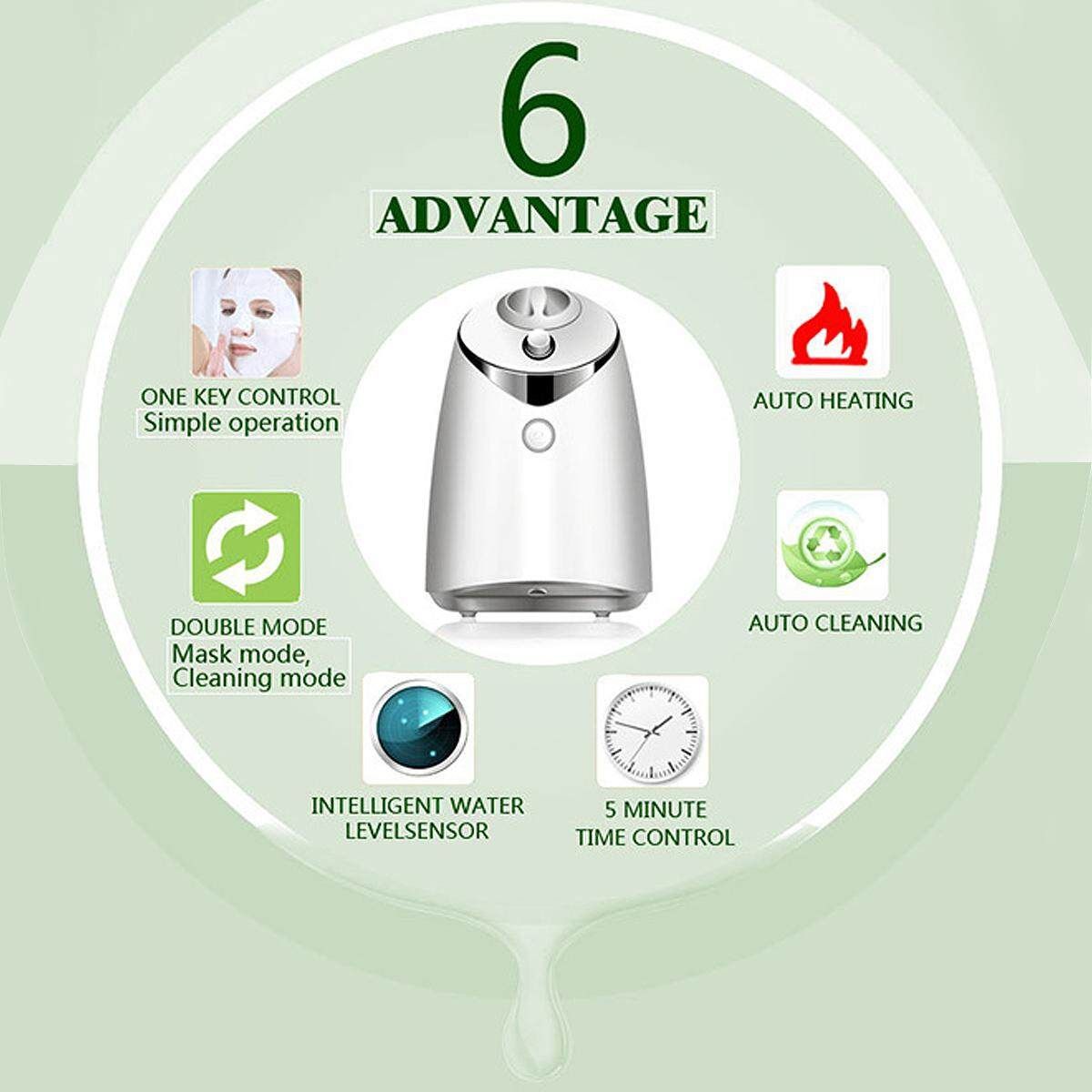 6
ADVANTAGE

ONE KEY CONTROL
Simple operation

AUTO HEATING

DOUBLE MODE
Mask mode, Cleaning mode

AUTO CLEANING

INTELLIGENT WATER LEVELSENSOR

5 MINUTE TIME CONTROL