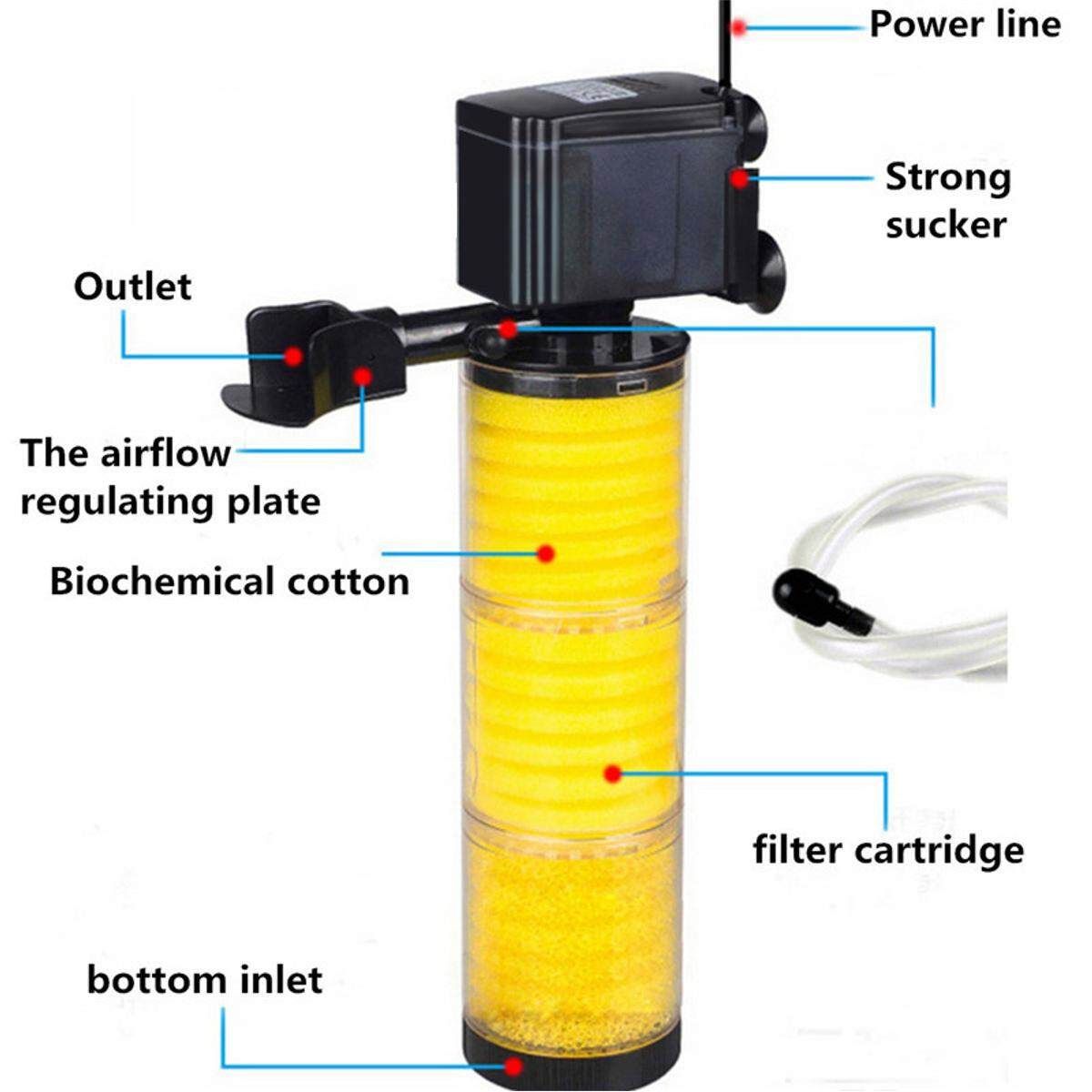 Power line

Strong sucker

Outlet

The airflow regulating plate

Biochemical cotton

filter cartridge

bottom inlet