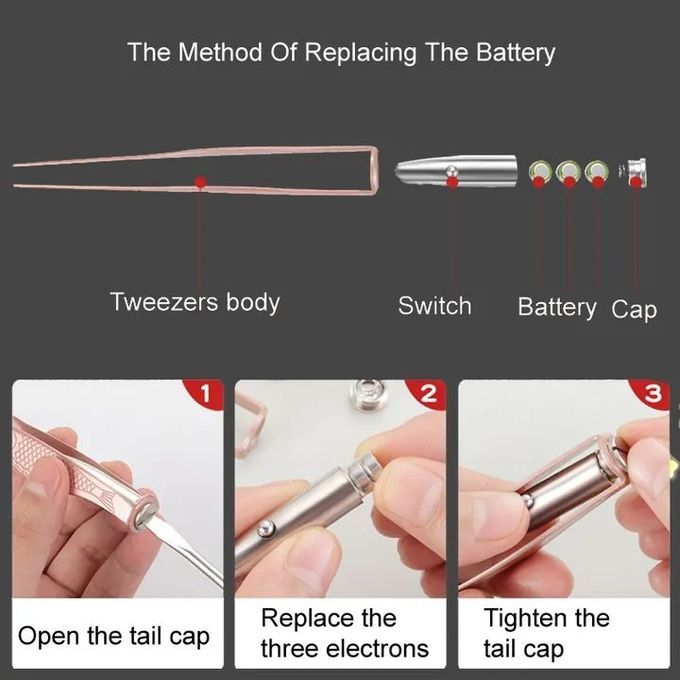 The Method Of Replacing The Battery

Tweezers body

Switch

Battery

Cap

1

Open the tail cap

2

Replace the three electrons

3

Tighten the tail cap