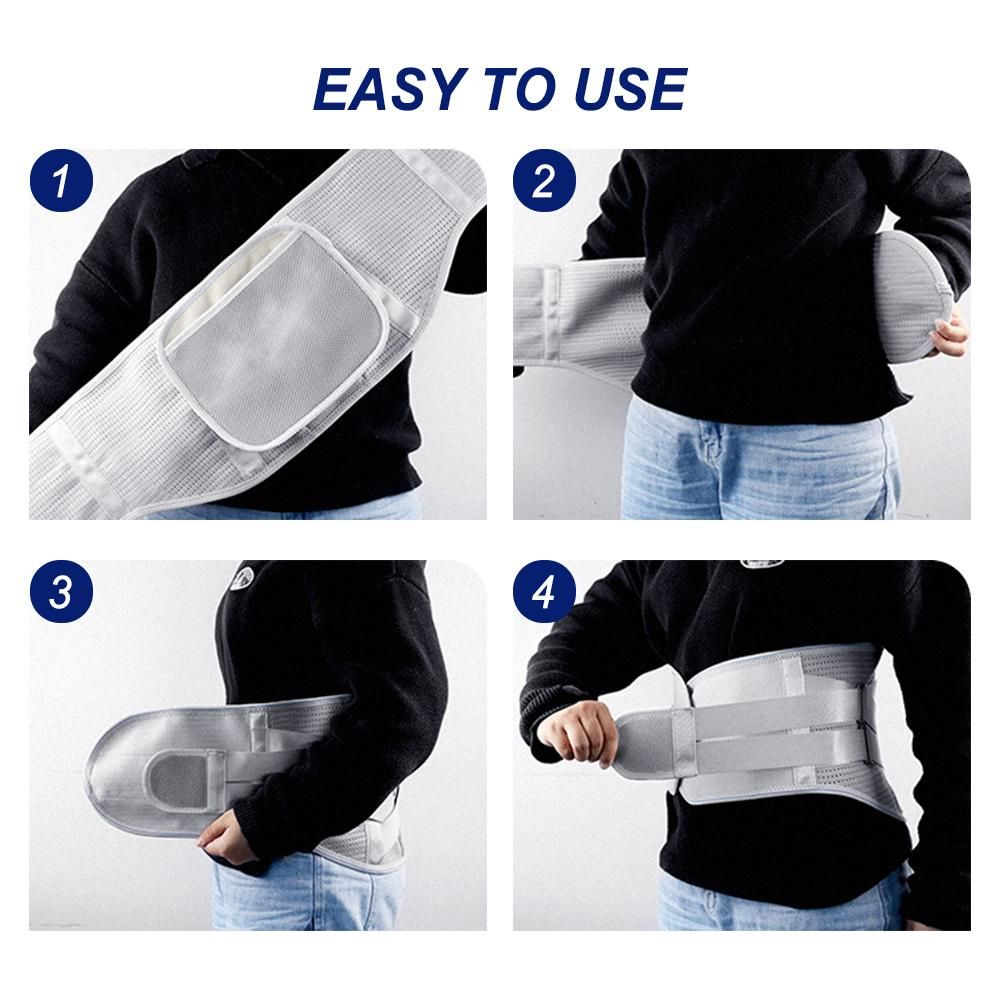 EASY TO USE

1

2

3

4