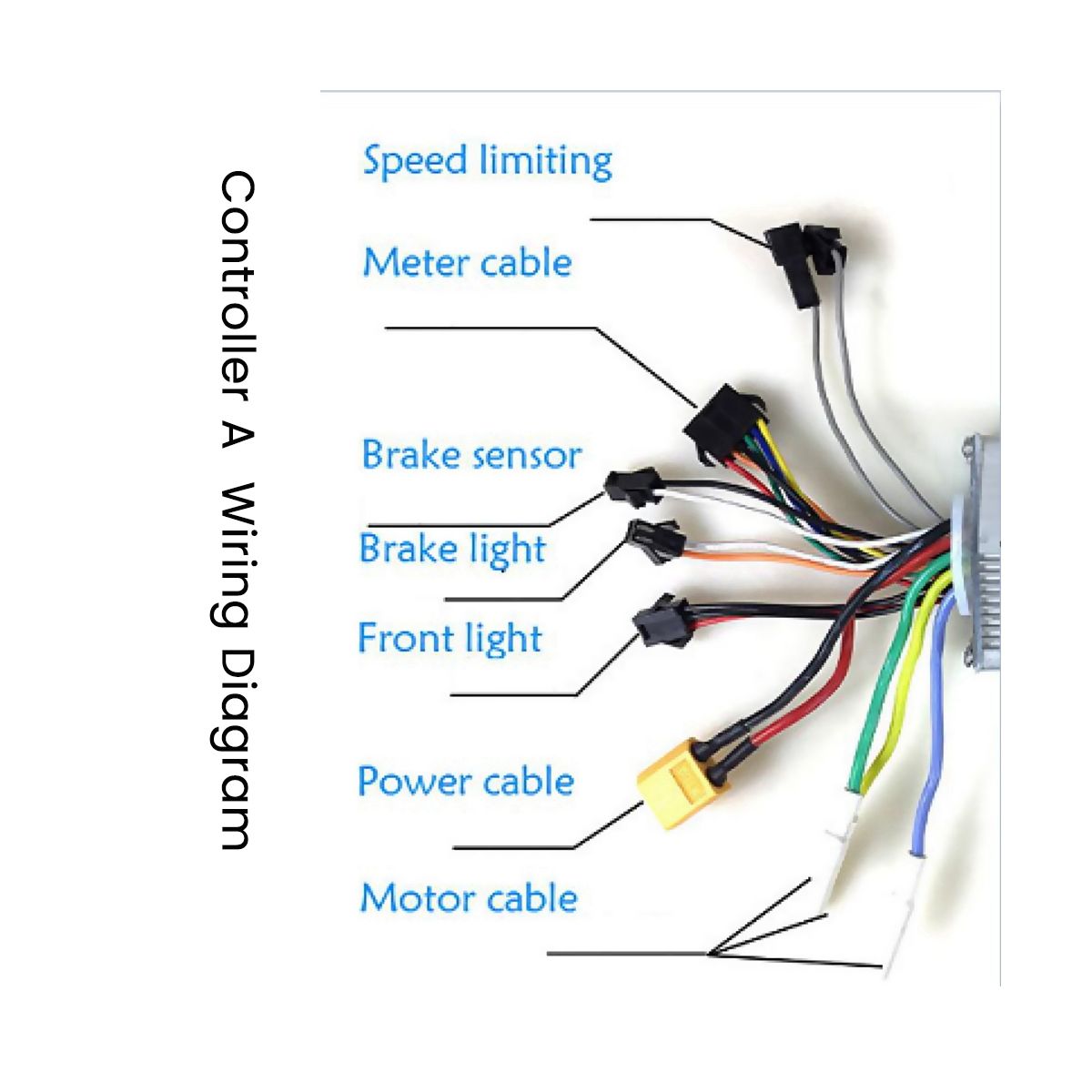 Controller A Wiring Diagram

Speed limiting

Meter cable

Brake sensor

Brake light

Front light

Power cable

Motor cable