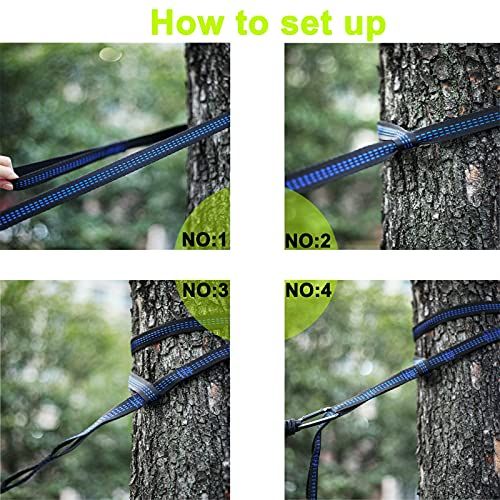 How to set up

NO:1

NO:2

NO:3

NO:4