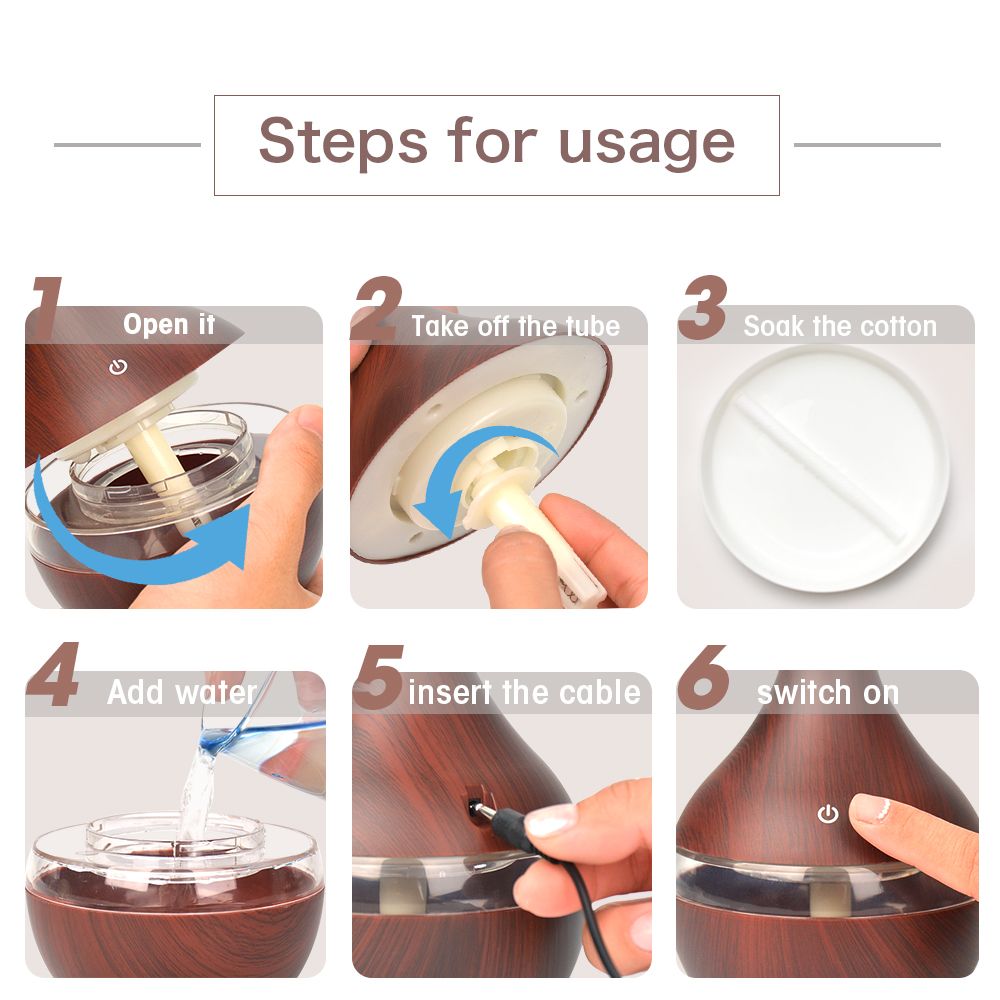 Steps for usage

1 Open it

2 Take off the tube

3 Soak the cotton

4 Add water

5 insert the cable

6 switch on