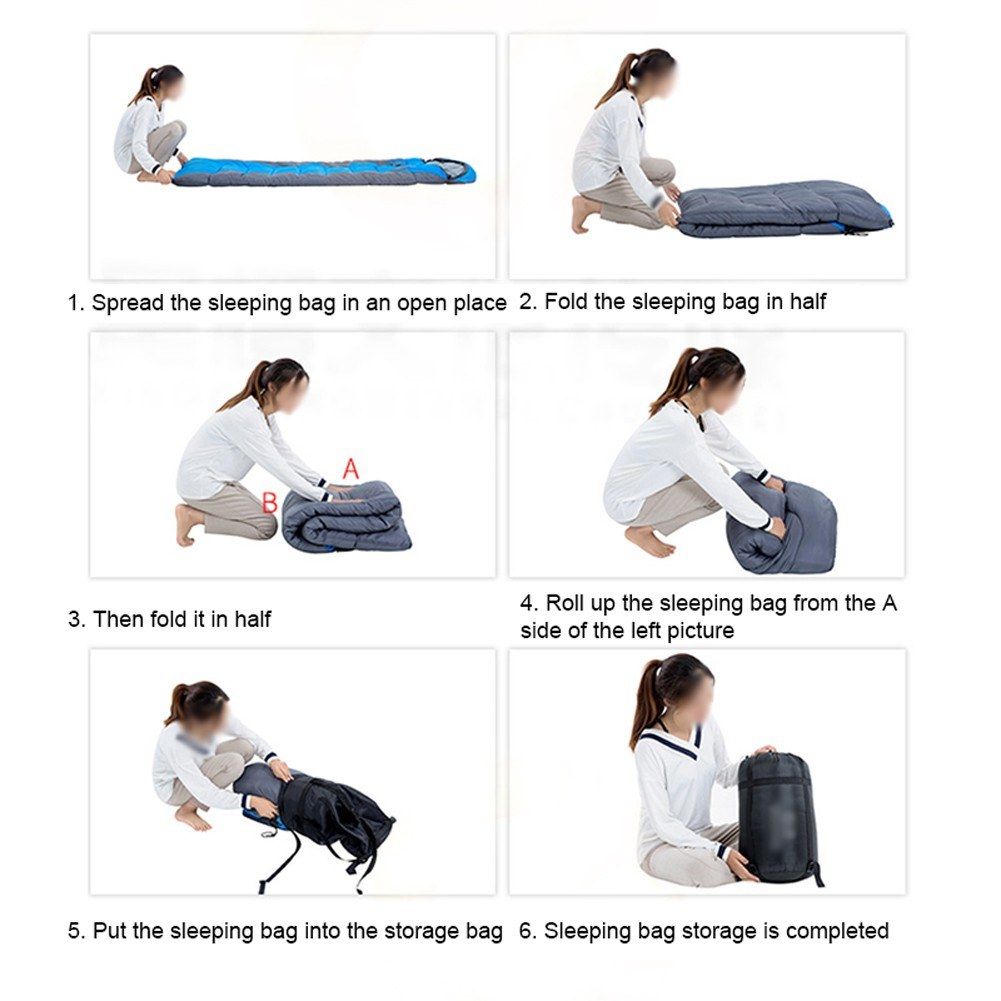 1. Spread the sleeping bag in an open place

2. Fold the sleeping bag in half

A

B

3. Then fold it in half

4. Roll up the sleeping bag from the A side of the left picture

5. Put the sleeping bag into the storage bag

6. Sleeping bag storage is completed