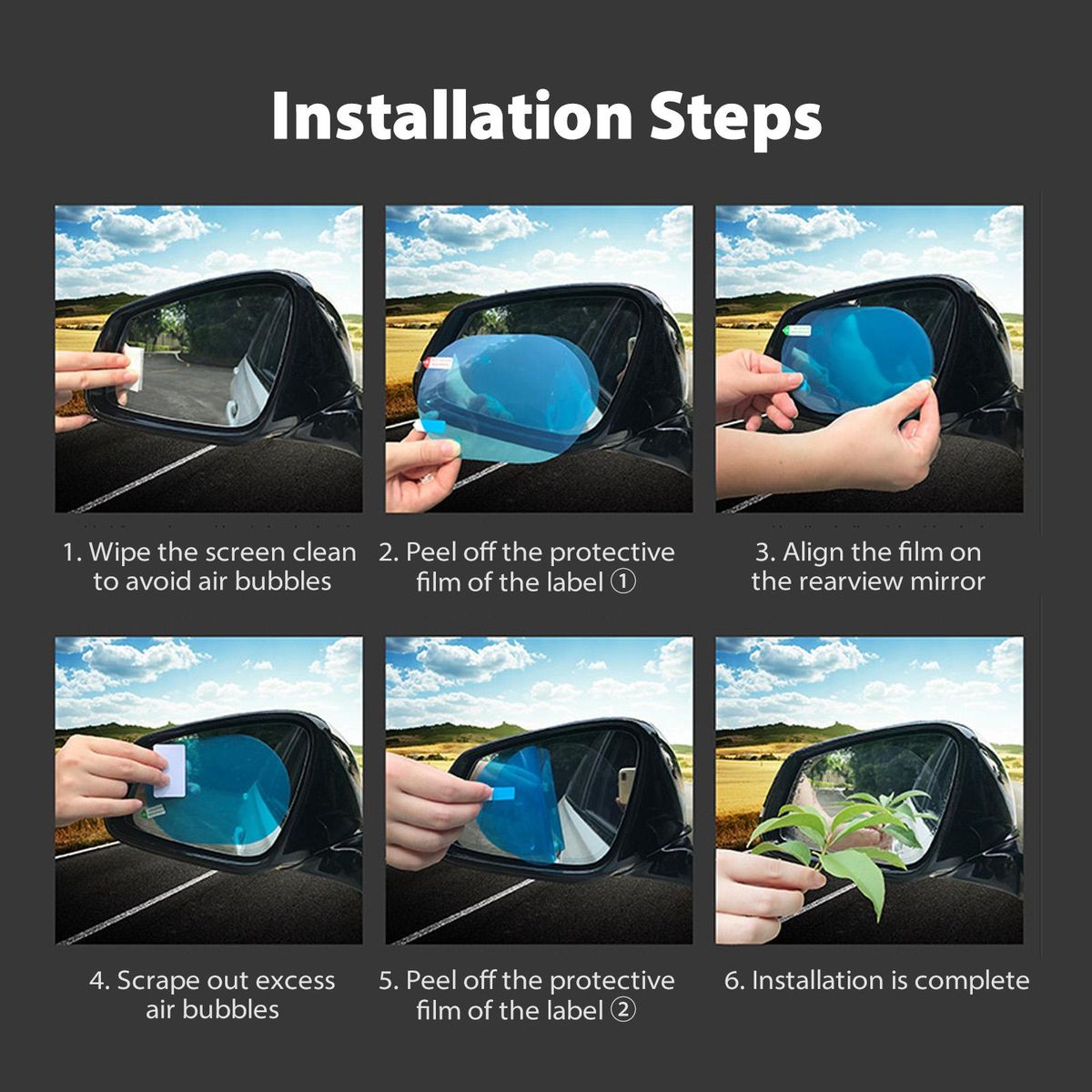 Installation Steps

1. Wipe the screen clean to avoid air bubbles

2. Peel off the protective film of the label ①

3. Align the film on the rearview mirror

4. Scrape out excess air bubbles

5. Peel off the protective film of the label ②

6. Installation is complete