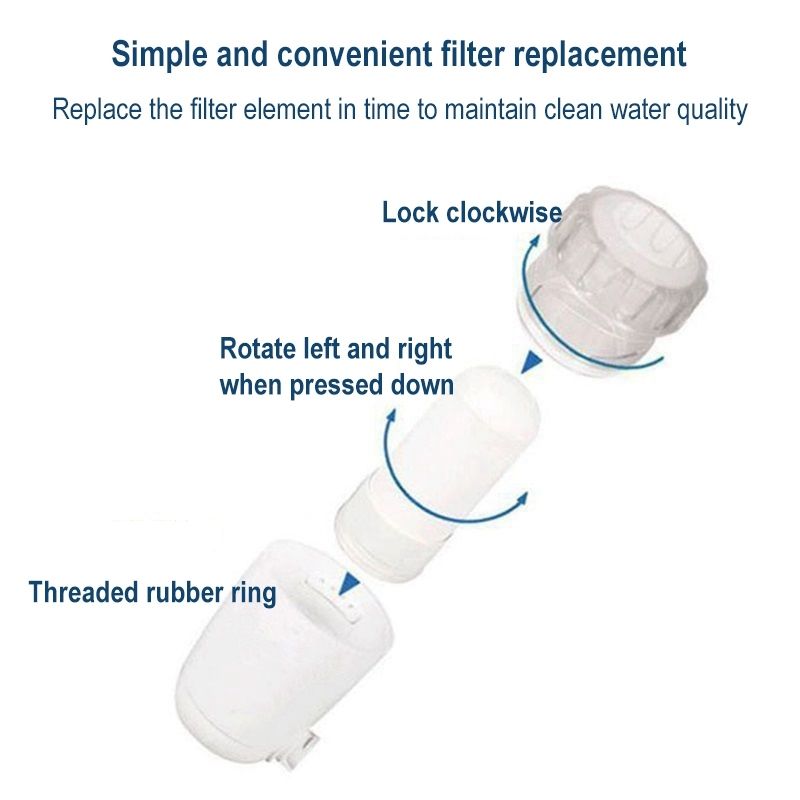 Simple and convenient filter replacement

Replace the filter element in time to maintain clean water quality

Lock clockwise

Rotate left and right when pressed down

Threaded rubber ring