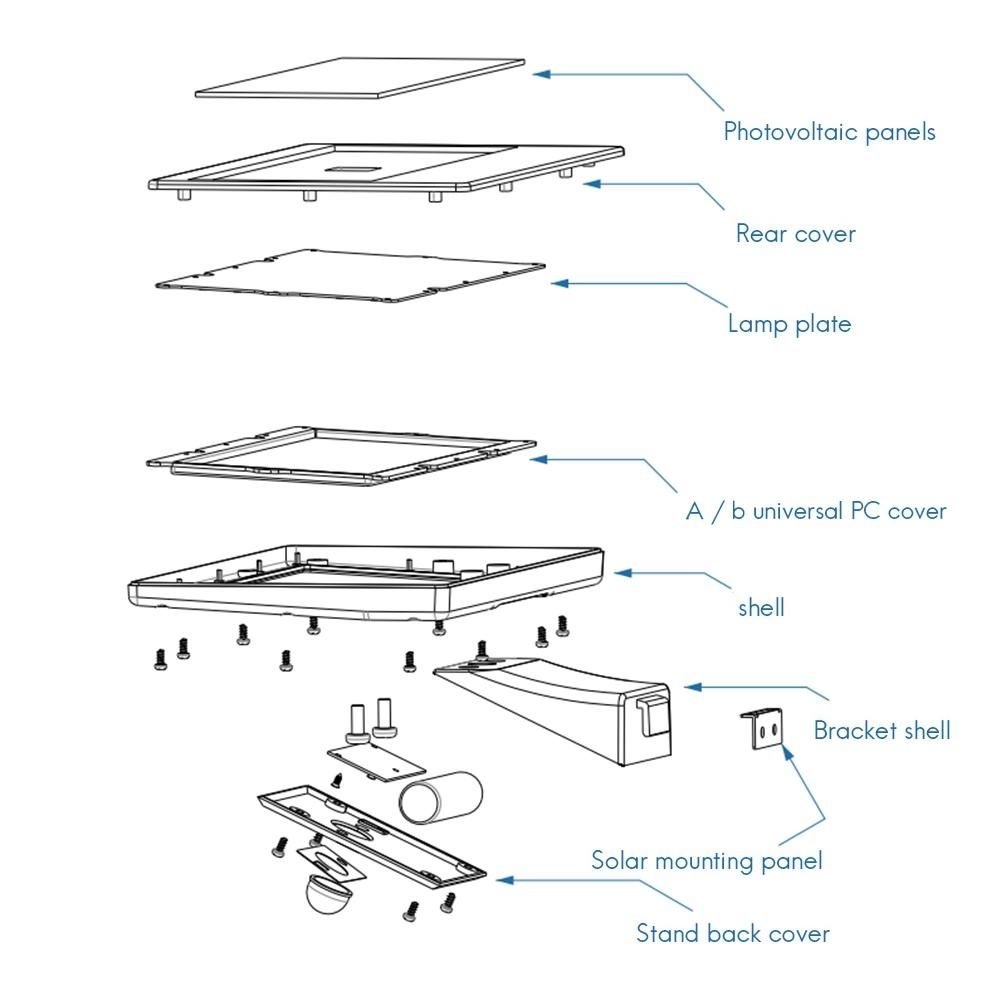 Photovoltaic panels

Rear cover

Lamp plate

A / b universal PC cover

shell

Bracket shell

Solar mounting panel

Stand back cover