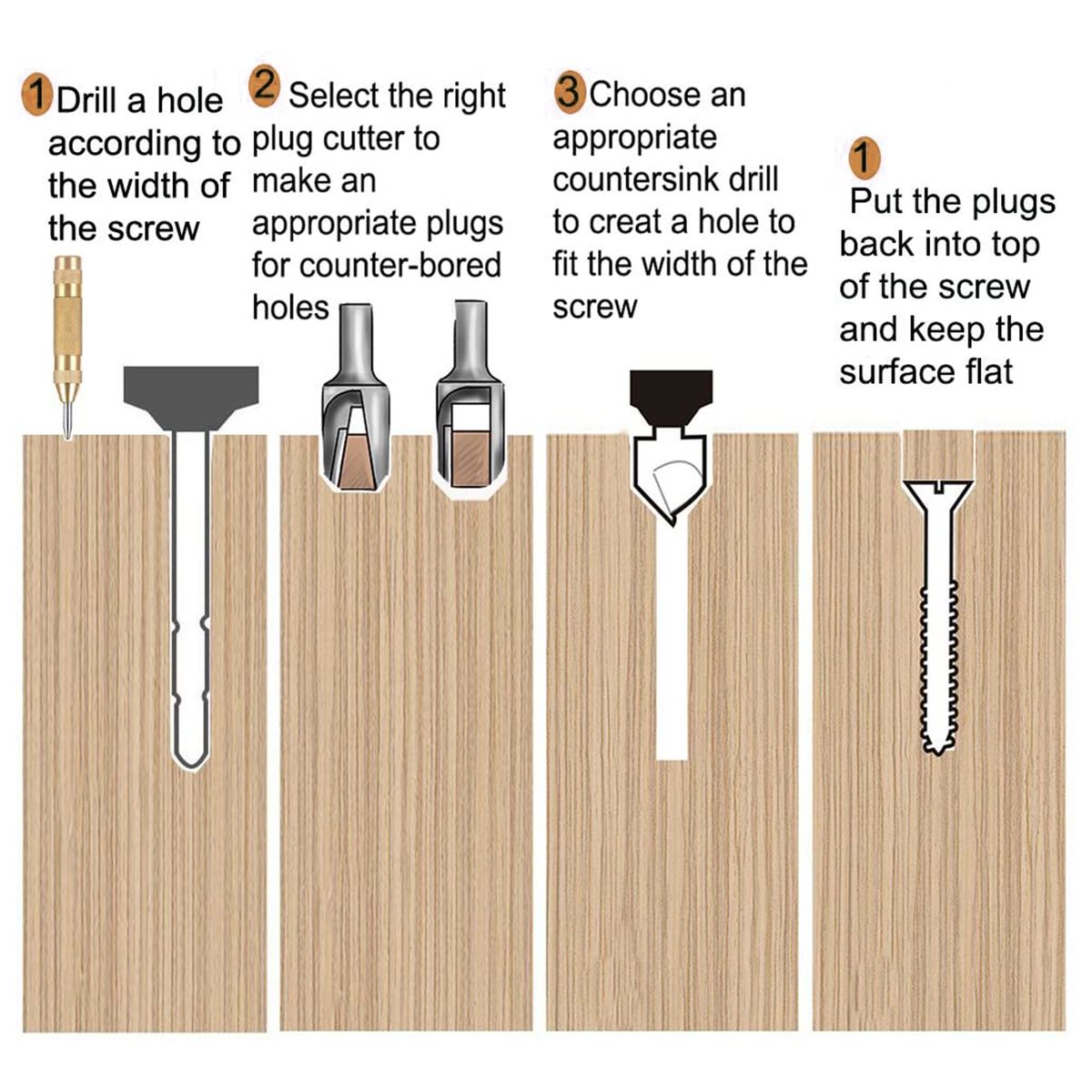 1 Drill a hole according to the width of the screw

2 Select the right plug cutter to make an appropriate plugs for counter-bored holes

3 Choose an appropriate countersink drill to creat a hole to fit the width of the screw

1 Put the plugs back into top of the screw and keep the surface flat