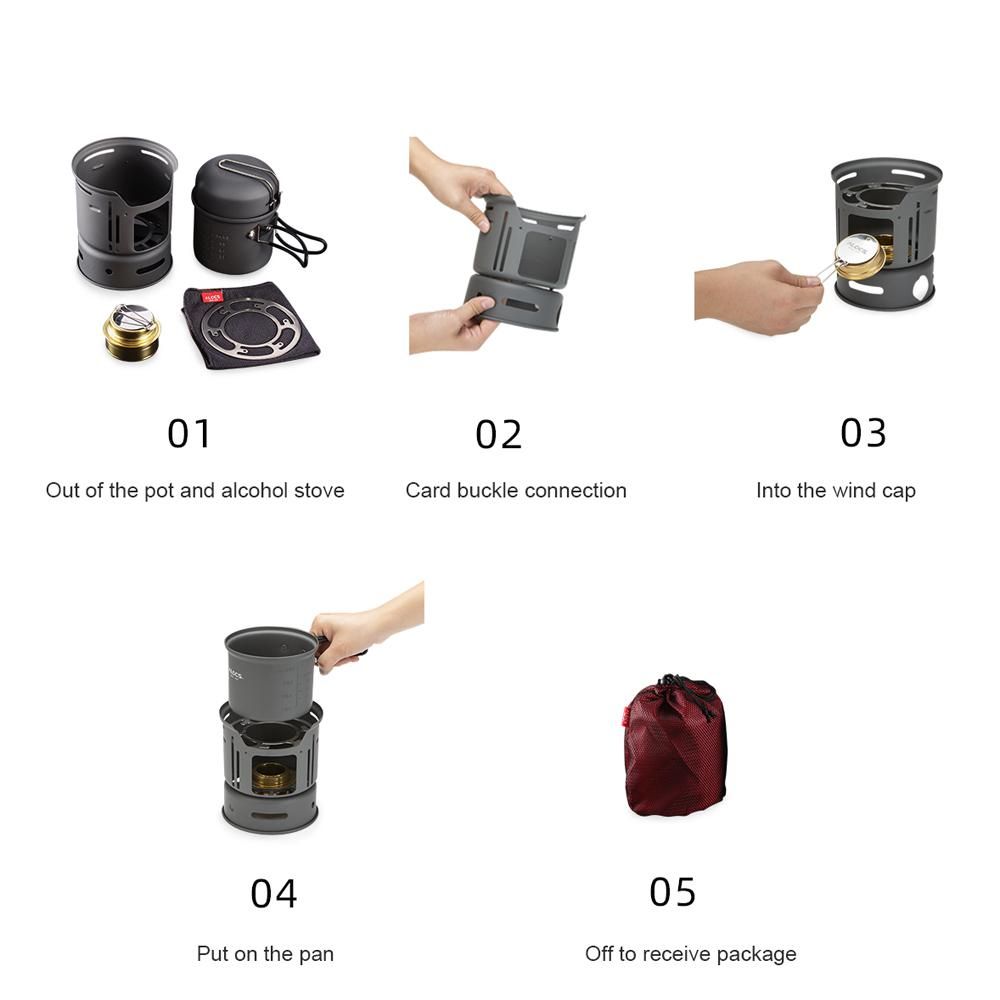 01

Out of the pot and alcohol stove

02

Card buckle connection

03

Into the wind cap

04

Put on the pan

05

Off to receive package